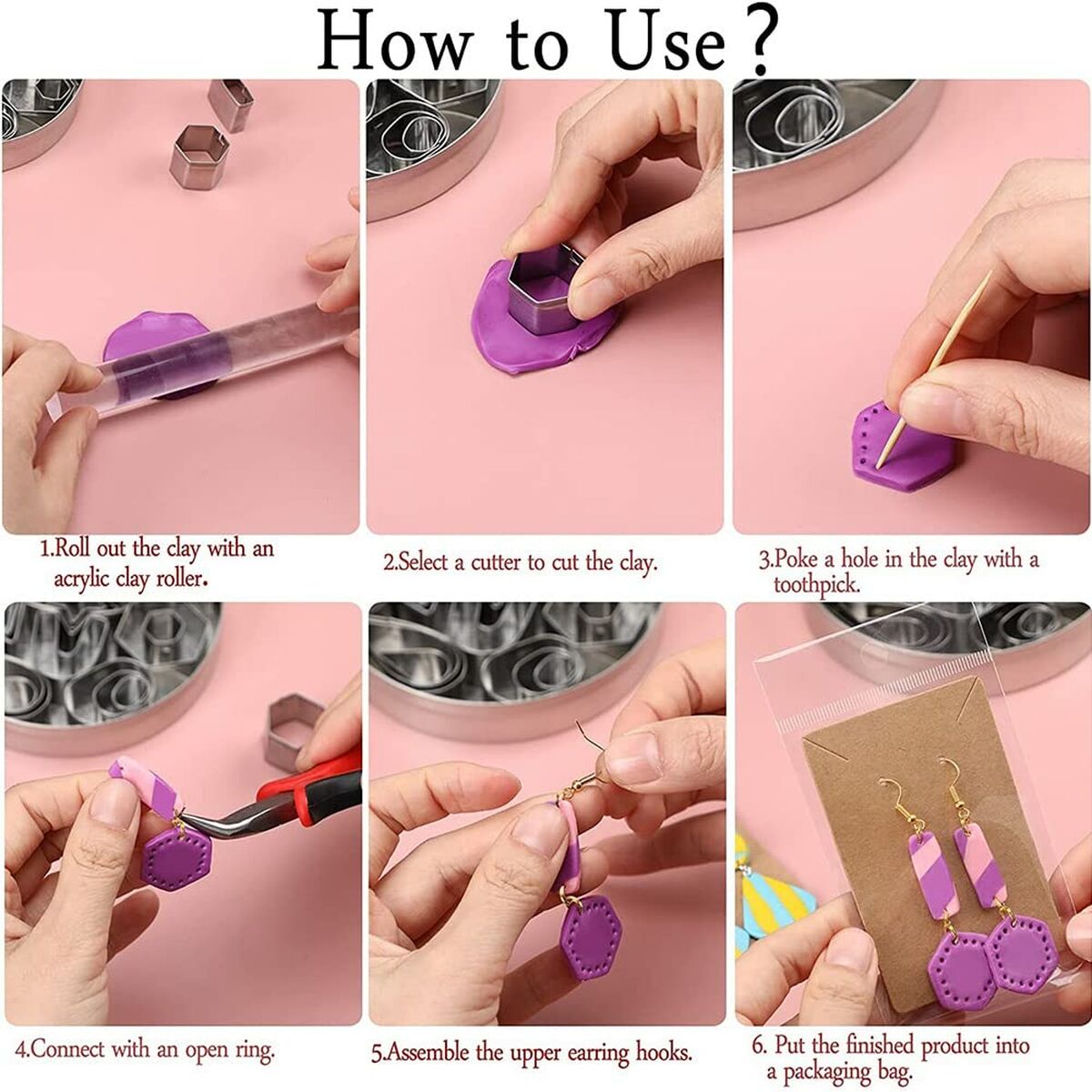 How to Use?

1.Roll out the clay with an acrylic clay roller.

2.Select a cutter to cut the clay.

3.Poke a hole in the clay with a toothpick.

4.Connect with an open ring.

5.Assemble the upper earring hooks.

6. Put the finished product into a packaging bag.