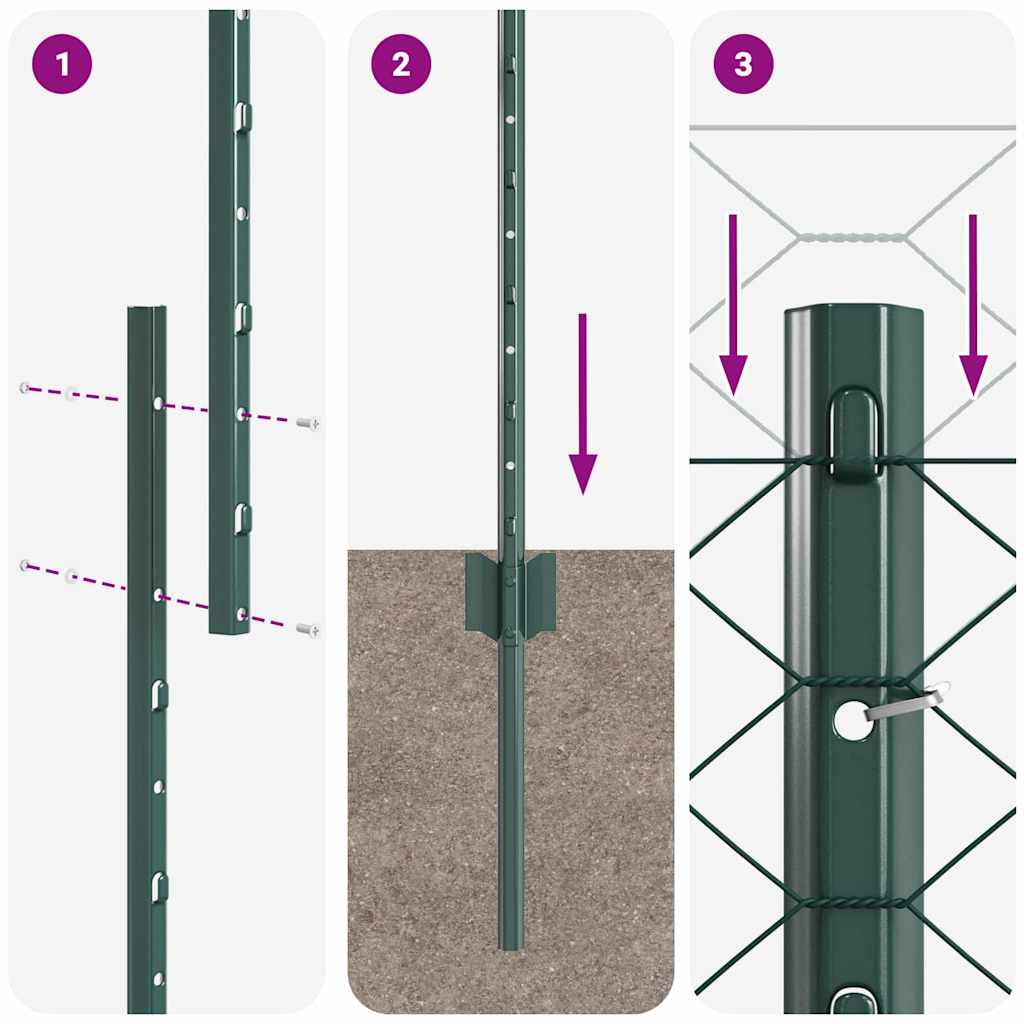 1

2

3