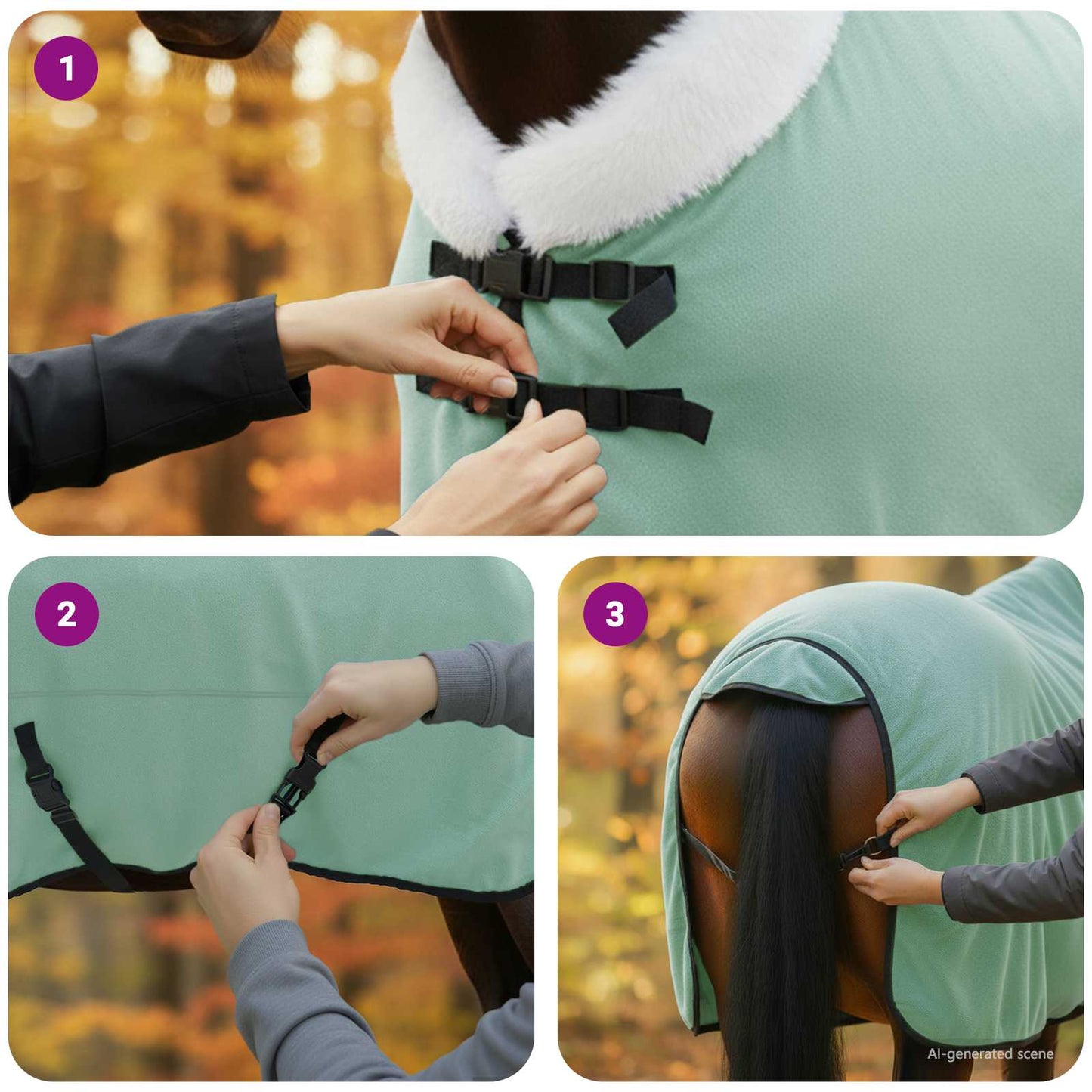 1

2

3

AI-generated scene