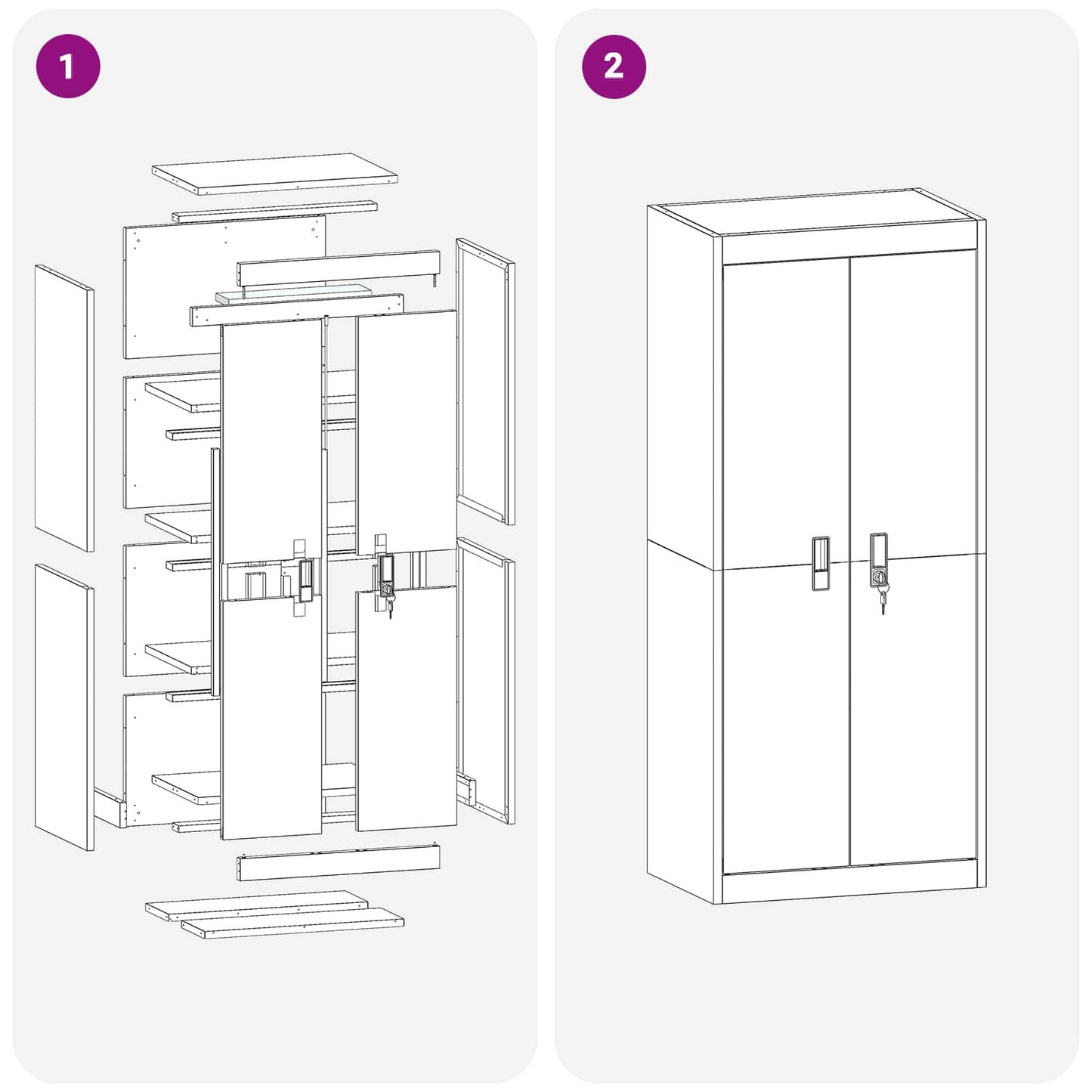 1

2