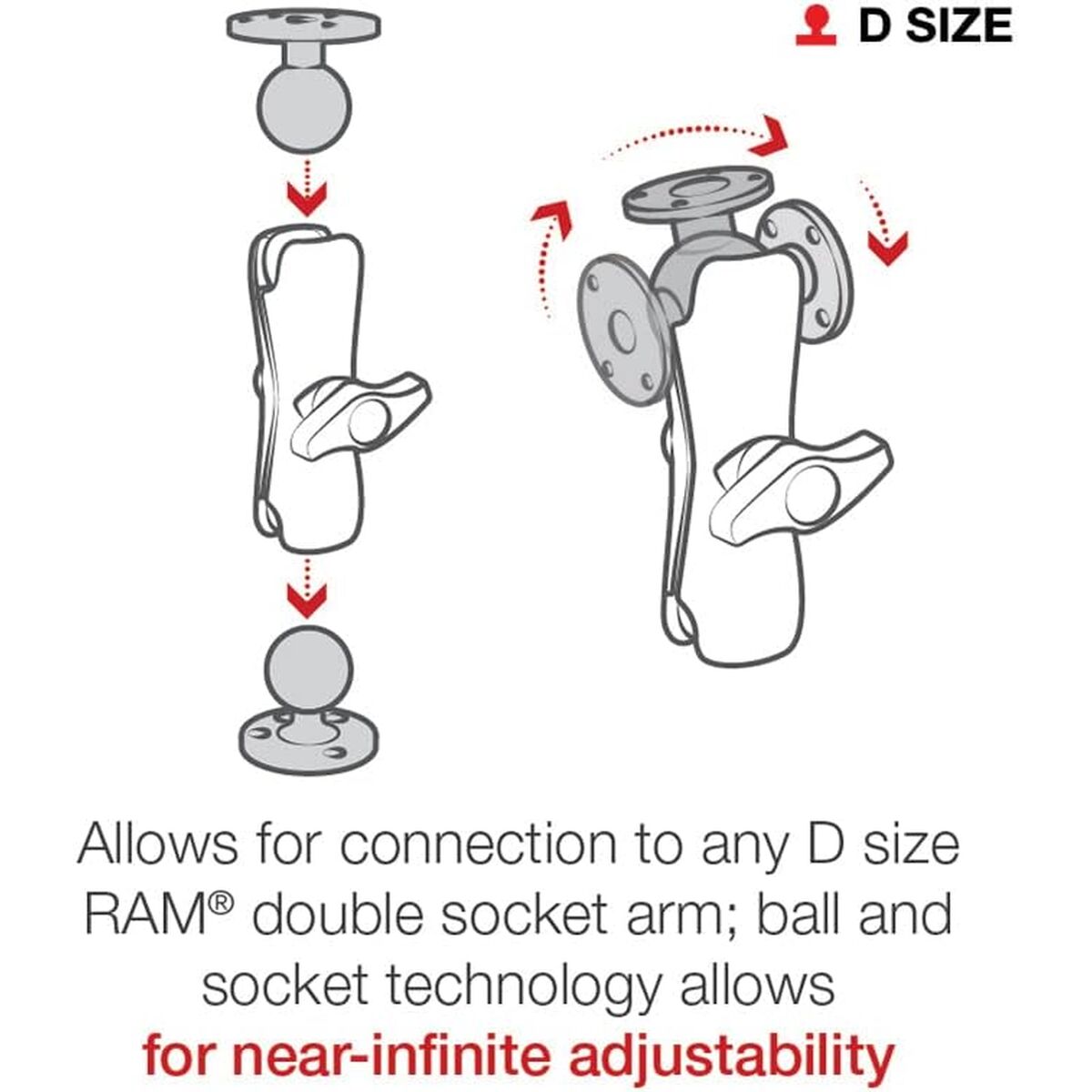 D SIZE

Allows for connection to any D size RAM® double socket arm; ball and socket technology allows for near-infinite adjustability