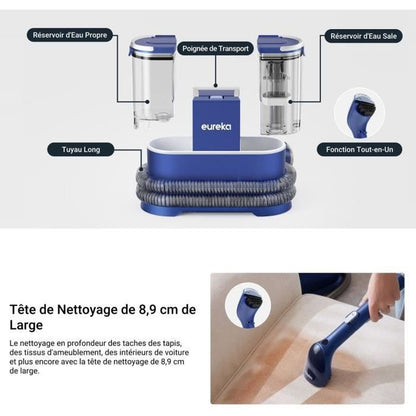 Réservoir d'Eau Propre

Poignée de Transport

Réservoir d'Eau Sale

eureka

Tuyau Long

Fonction Tout-en-Un

Tête de Nettoyage de 8,9 cm de Large

Le nettoyage en profondeur des taches des tapis, des tissus d'ameublement, des intérieurs de voiture et plus encore avec la tête de nettoyage de 8,9 cm de large.