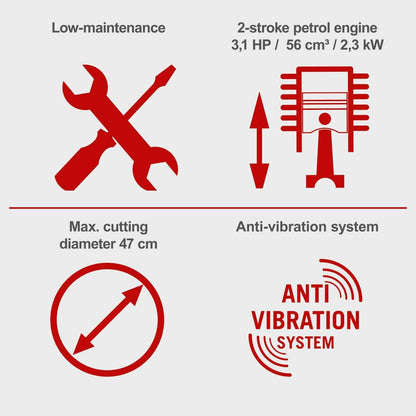 Low-maintenance

2-stroke petrol engine
3,1 HP / 56 cm³ / 2,3 kW

Max. cutting diameter 47 cm

Anti-vibration system

ANTI
VIBRATION
SYSTEM