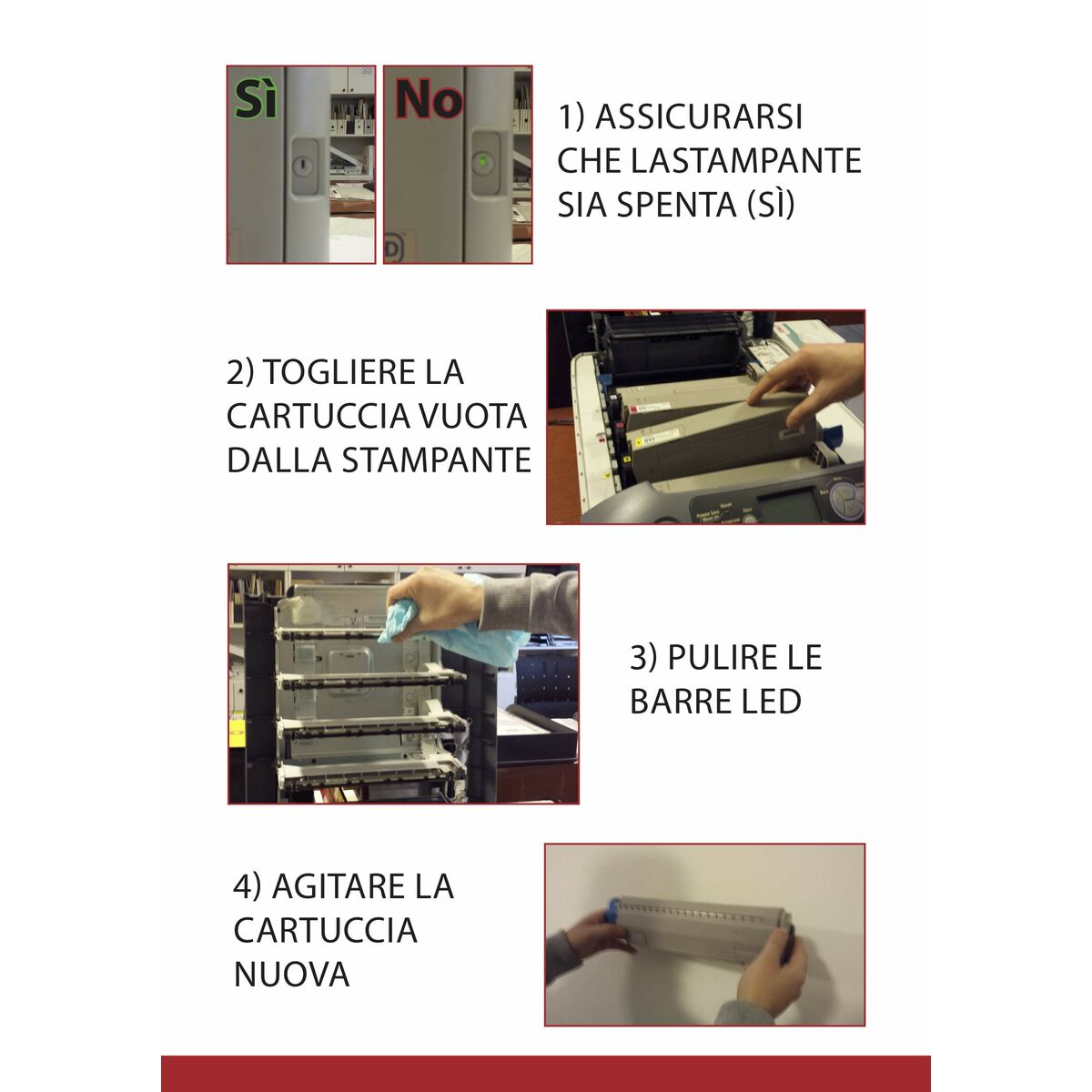 Sì

No

1) ASSICURARSI CHE LASTAMPANTE SIA SPENTA (SÌ)

2) TOGLIERE LA CARTUCCIA VUOTA DALLA STAMPANTE

3) PULIRE LE BARRE LED

4) AGITARE LA CARTUCCIA NUOVA