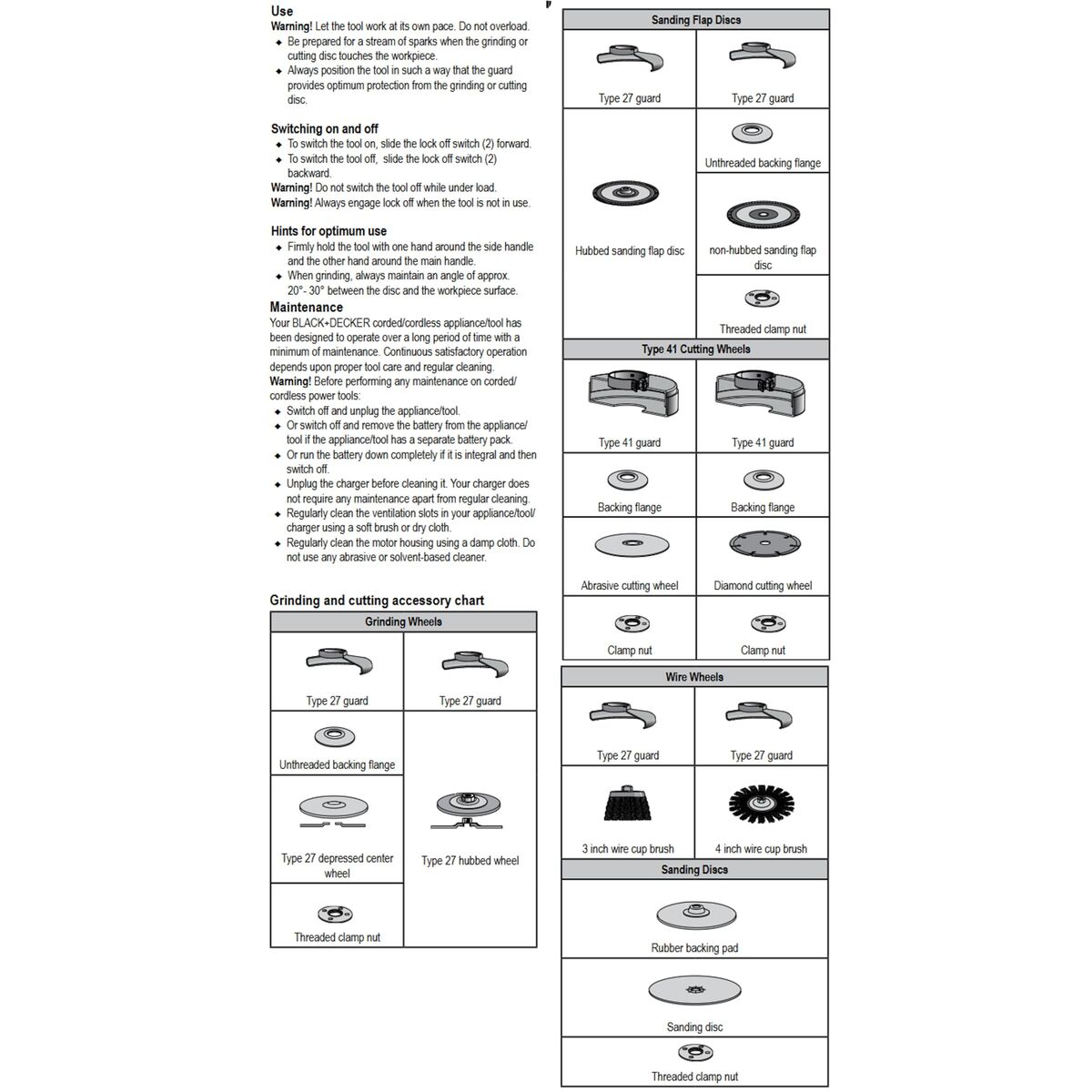 Use
Warning! Let the tool work at its own pace. Do not overload.
◆ Be prepared for a stream of sparks when the grinding or cutting disc touches the workpiece.
◆ Always position the tool in such a way that the guard provides optimum protection from the grinding or cutting disc.

Switching on and off
◆ To switch the tool on, slide the lock off switch (2) forward.
◆ To switch the tool off, slide the lock off switch (2) backward.
Warning! Do not switch the tool off while under load.
Warning! Always engage lock off when the tool is not in use.

Hints for optimum use
◆ Firmly hold the tool with one hand around the side handle and the other hand around the main handle.
◆ When grinding, always maintain an angle of approx. 20°- 30° between the disc and the workpiece surface.

Maintenance
Your BLACK+DECKER corded/cordless appliance/tool has been designed to operate over a long period of time with a minimum of maintenance. Continuous satisfactory operation depends upon proper tool care and regular cleaning.
Warning! Before performing any maintenance on corded/cordless power tools:
◆ Switch off and unplug the appliance/tool.
◆ Or switch off and remove the battery from the appliance/tool if the appliance/tool has a separate battery pack.
◆ Or run the battery down completely if it is integral and then switch off.
◆ Unplug the charger before cleaning it. Your charger does not require any maintenance apart from regular cleaning.
◆ Regularly clean the ventilation slots in your appliance/tool/charger using a soft brush or dry cloth.
◆ Regularly clean the motor housing using a damp cloth. Do not use any abrasive or solvent-based cleaner.

Grinding and cutting accessory chart

| Grinding Wheels | |
|---|---|
| Type 27 guard | Type 27 guard |
| Unthreaded backing flange | Type 27 hubbed wheel |
| Type 27 depressed center wheel | |
| Threaded clamp nut | |

| Sanding Flap Discs | |
|---|---|
| Type 27 guard | Type 27 guard |
| Hubbed sanding flap disc | Unthreaded backing flange |
| | non-hubbed sanding flap disc |
| | Threaded clamp nut |

| Type 41 Cutting Wheels | |
|---|---|
| Type 41 guard | Type 41 guard |
| Backing flange | Backing flange |
| Abrasive cutting wheel | Diamond cutting wheel |
| Clamp nut | Clamp nut |

| Wire Wheels | |
|---|---|
| Type 27 guard | Type 27 guard |
| 3 inch wire cup brush | 4 inch wire cup brush |

| Sanding Discs |
|---|
| Rubber backing pad |
| Sanding disc |
| Threaded clamp nut |