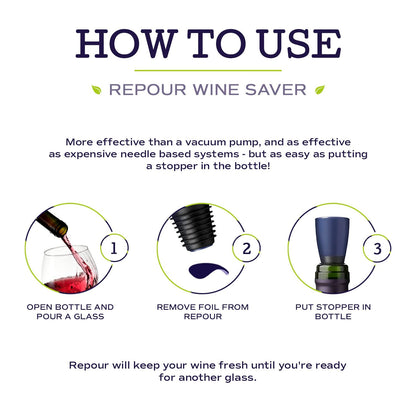 HOW TO USE

REPOUR WINE SAVER

More effective than a vacuum pump, and as effective as expensive needle based systems - but as easy as putting a stopper in the bottle!

1

OPEN BOTTLE AND POUR A GLASS

2

REMOVE FOIL FROM REPOUR

3

PUT STOPPER IN BOTTLE

Repour will keep your wine fresh until you're ready for another glass.