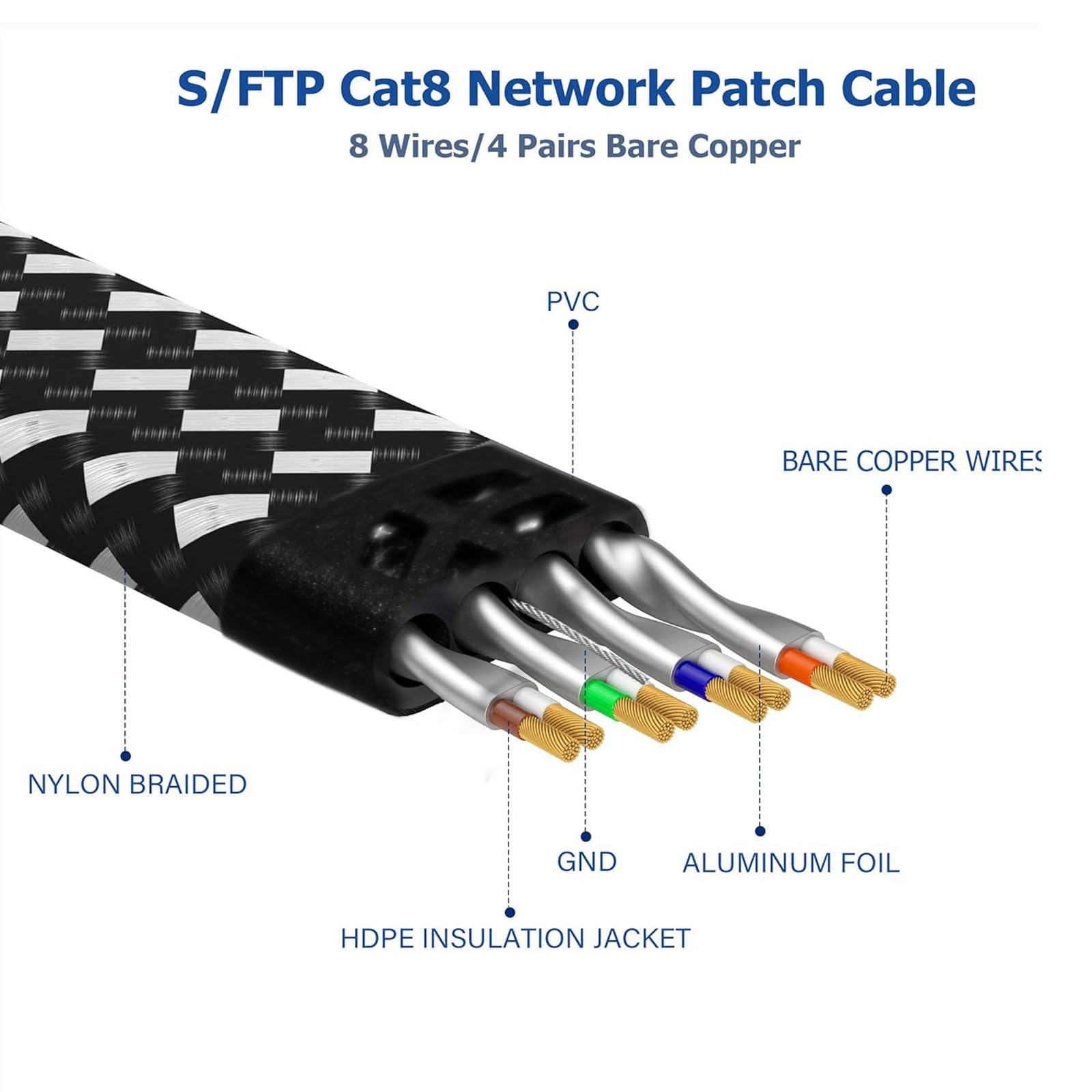 S/FTP Cat8 Network Patch Cable
8 Wires/4 Pairs Bare Copper

PVC

BARE COPPER WIRES

NYLON BRAIDED

GND

ALUMINUM FOIL

HDPE INSULATION JACKET