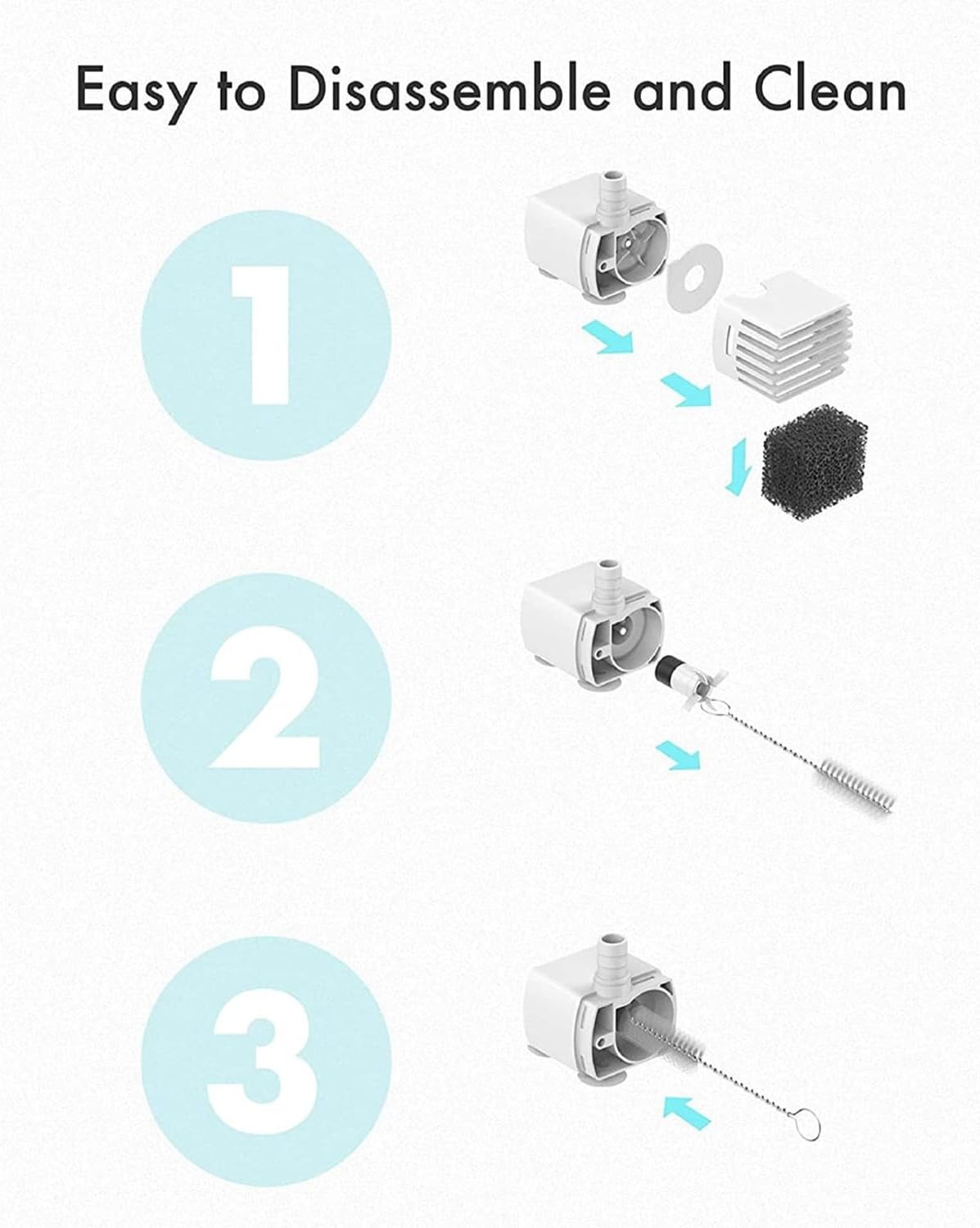 Easy to Disassemble and Clean

1

2

3