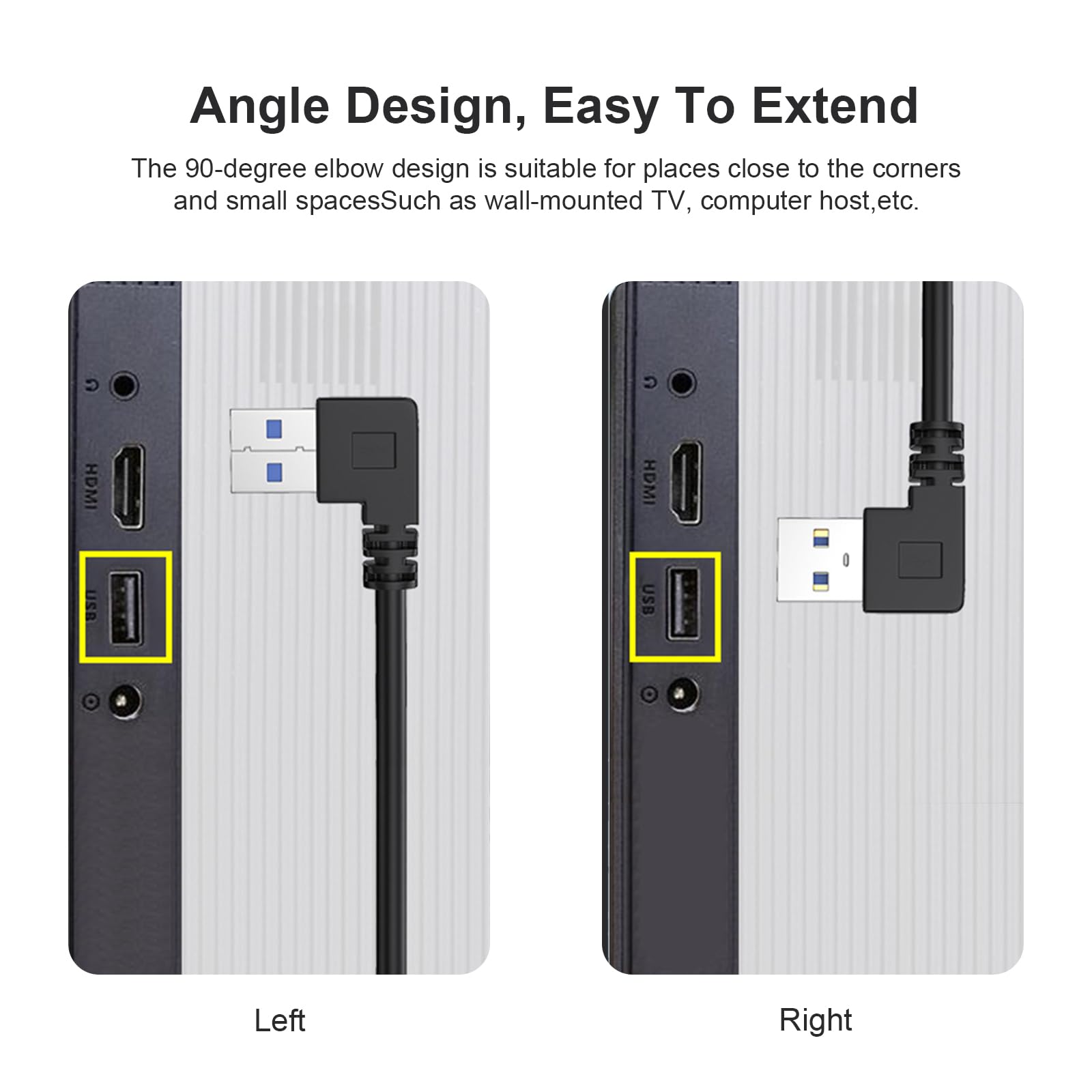 Angle Design, Easy To Extend

The 90-degree elbow design is suitable for places close to the corners and small spacesSuch as wall-mounted TV, computer host,etc.

HDMI

USB

HDMI

USB

Left

Right