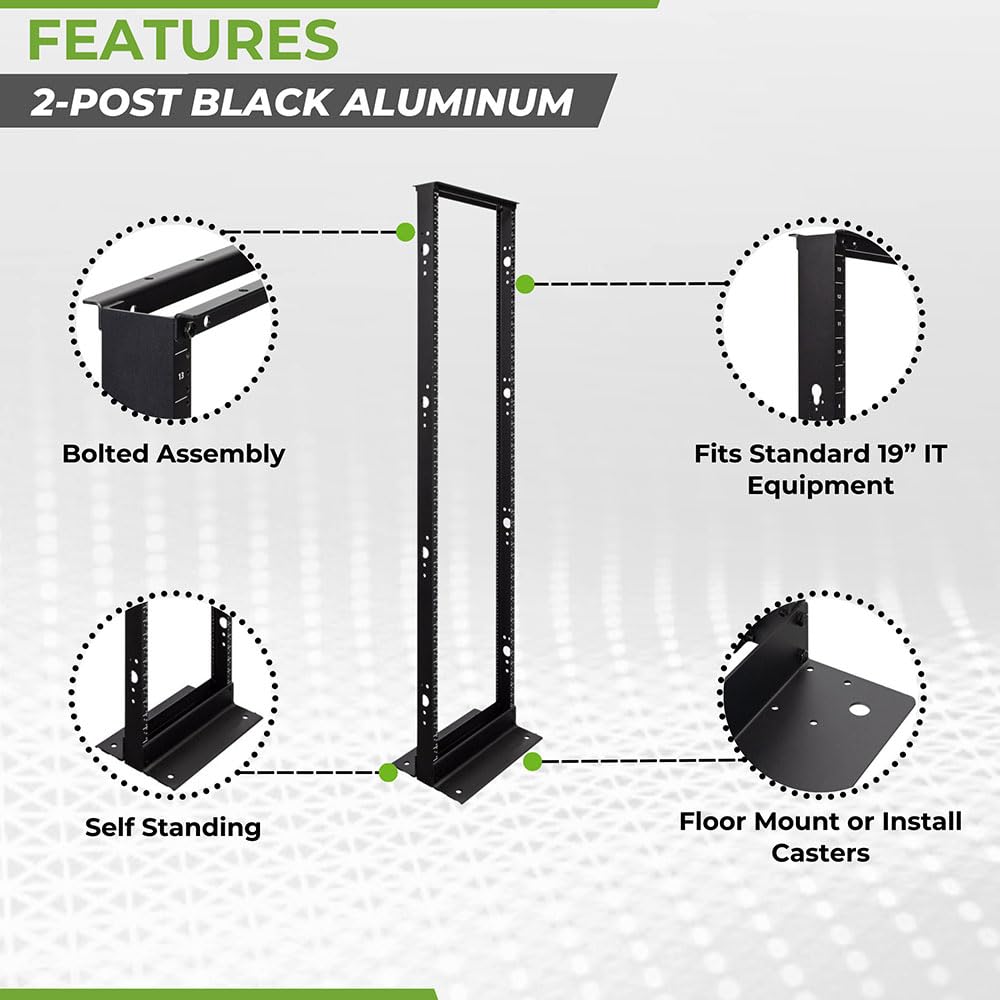 FEATURES

2-POST BLACK ALUMINUM

13

Bolted Assembly

Fits Standard 19” IT Equipment

Self Standing

Floor Mount or Install Casters