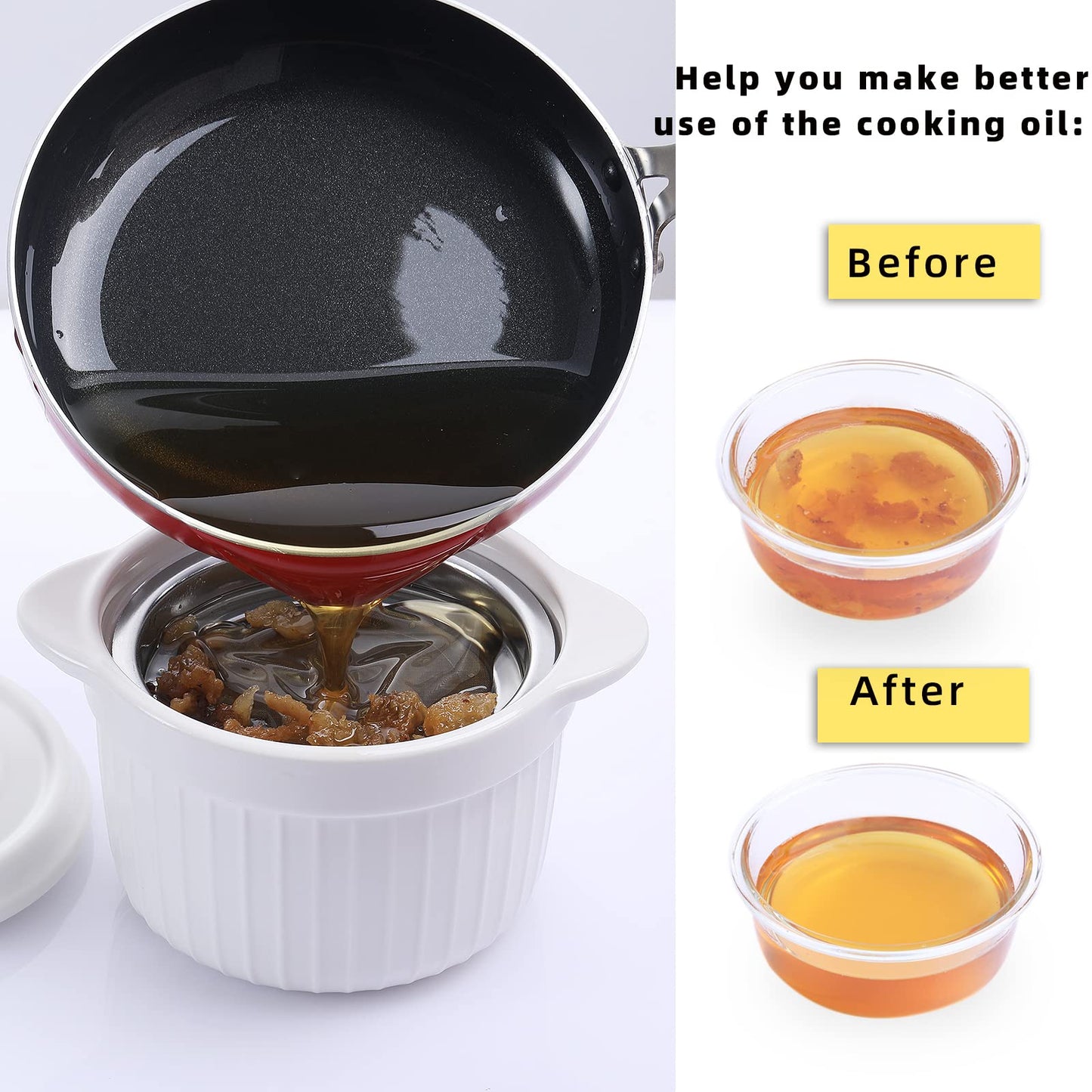 Help you make better use of the cooking oil:

Before

After