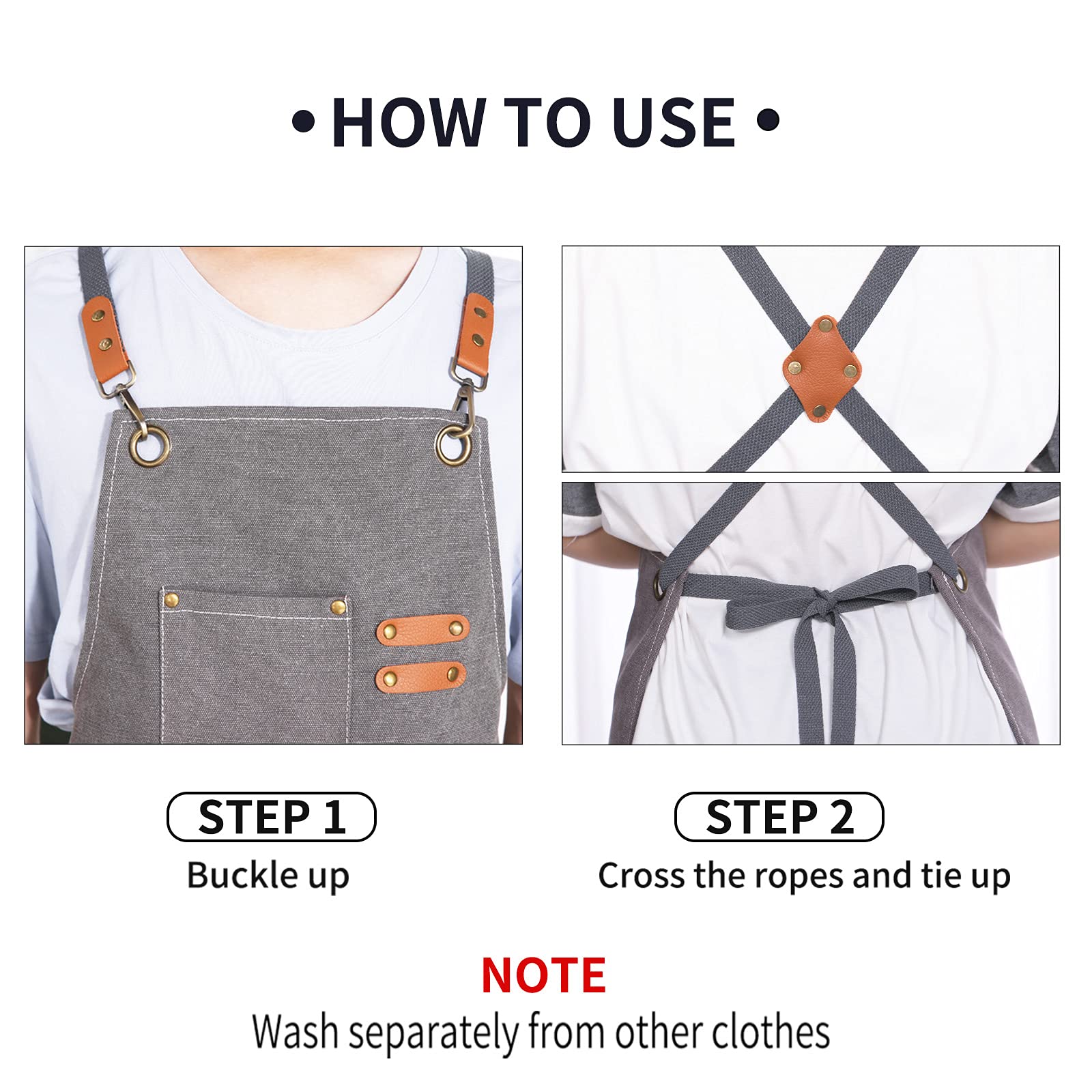 • HOW TO USE •

STEP 1
Buckle up

STEP 2
Cross the ropes and tie up

NOTE
Wash separately from other clothes