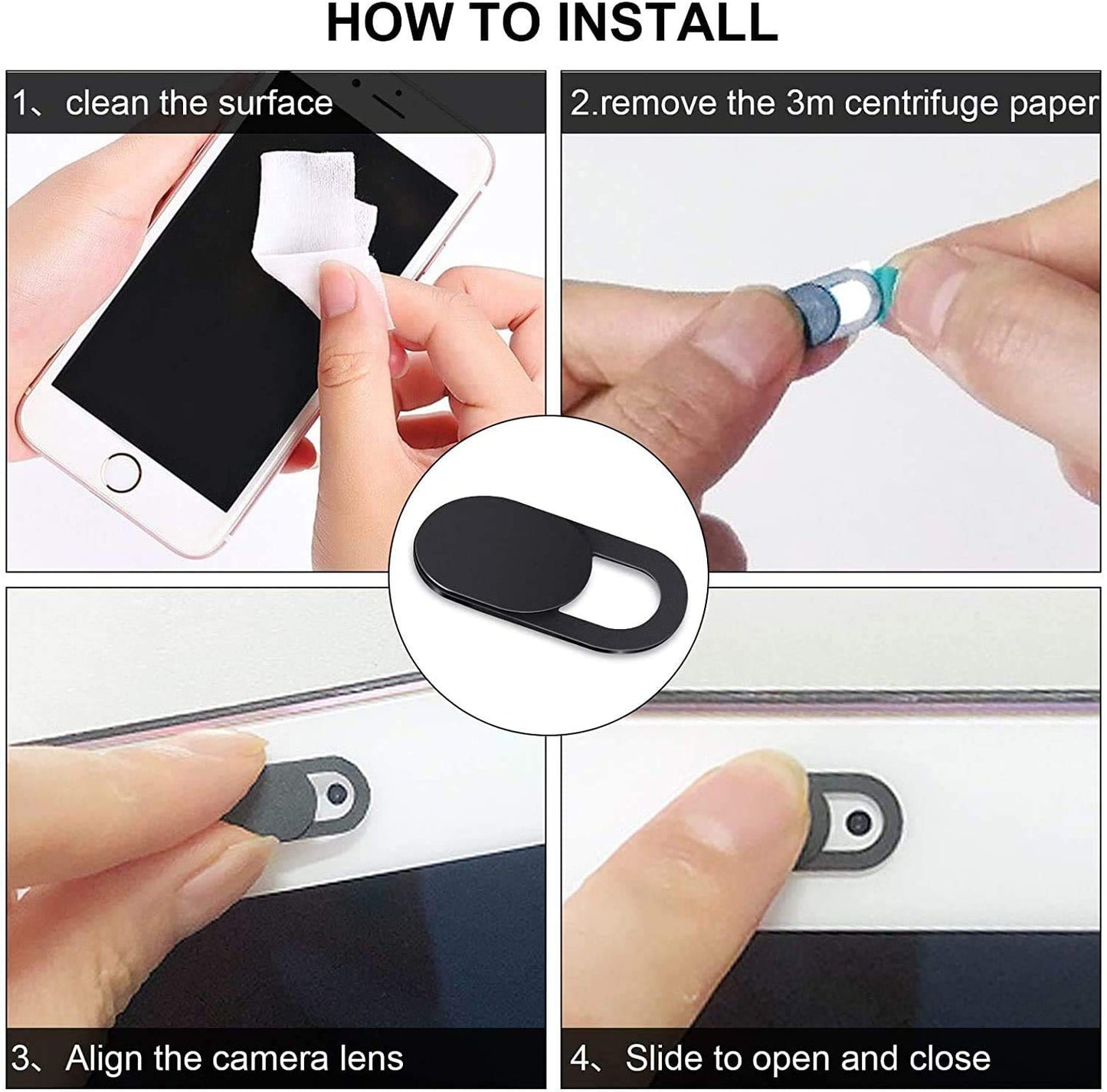 HOW TO INSTALL

1、clean the surface

2.remove the 3m centrifuge paper

3、Align the camera lens

4、Slide to open and close