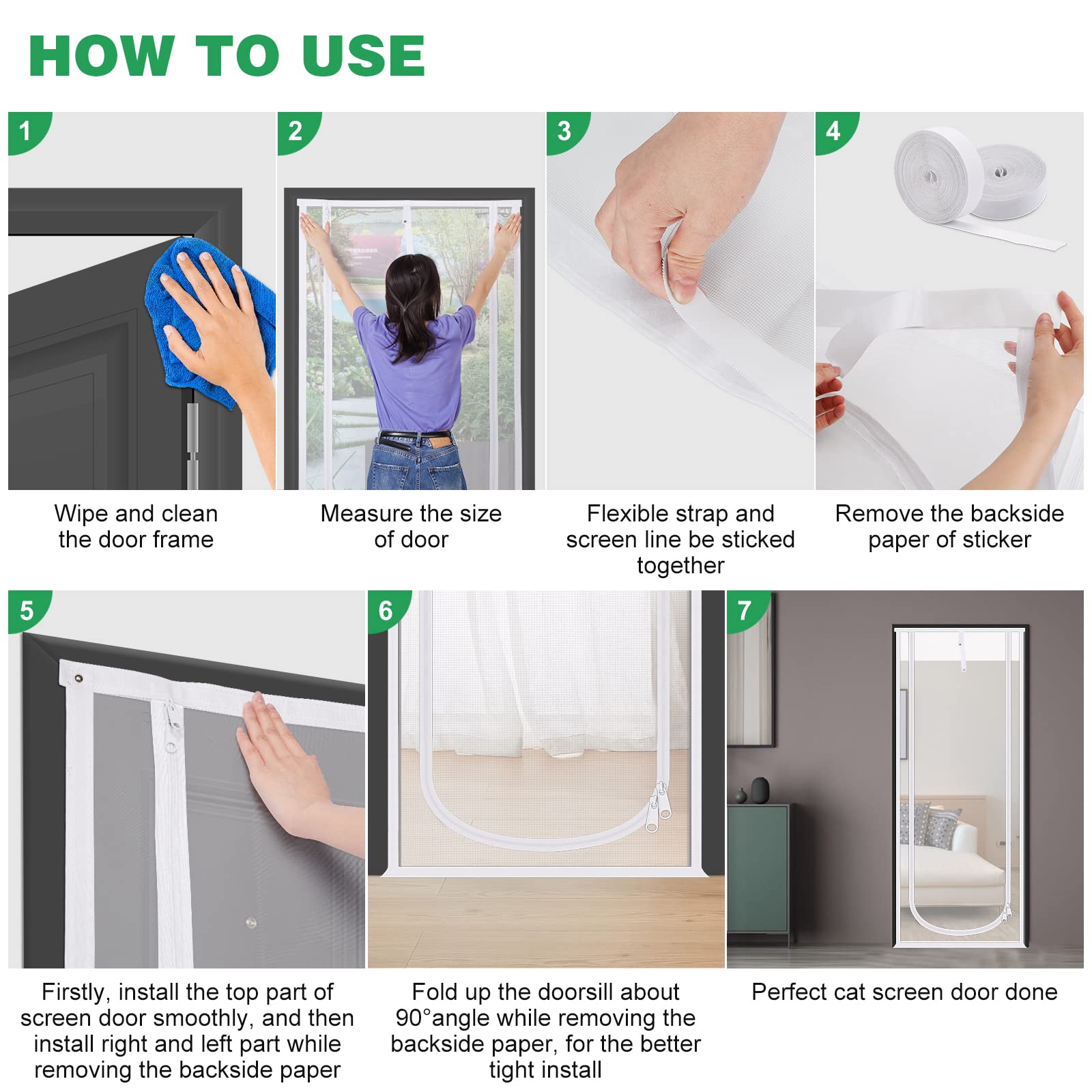 HOW TO USE

1

Wipe and clean the door frame

2

Measure the size of door

3

Flexible strap and screen line be sticked together

4

Remove the backside paper of sticker

5

Firstly, install the top part of screen door smoothly, and then install right and left part while removing the backside paper

6

Fold up the doorsill about 90°angle while removing the backside paper, for the better tight install

7

Perfect cat screen door done