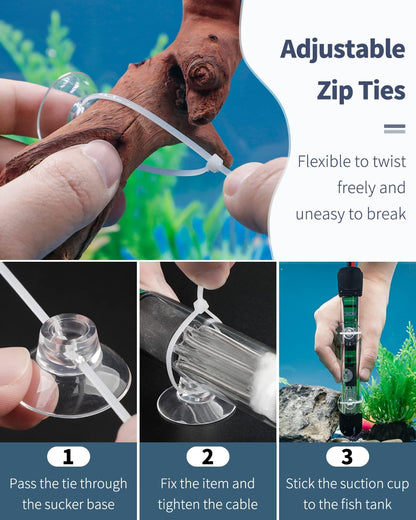 Adjustable Zip Ties

Flexible to twist freely and uneasy to break

1
Pass the tie through the sucker base

2
Fix the item and tighten the cable

3
Stick the suction cup to the fish tank