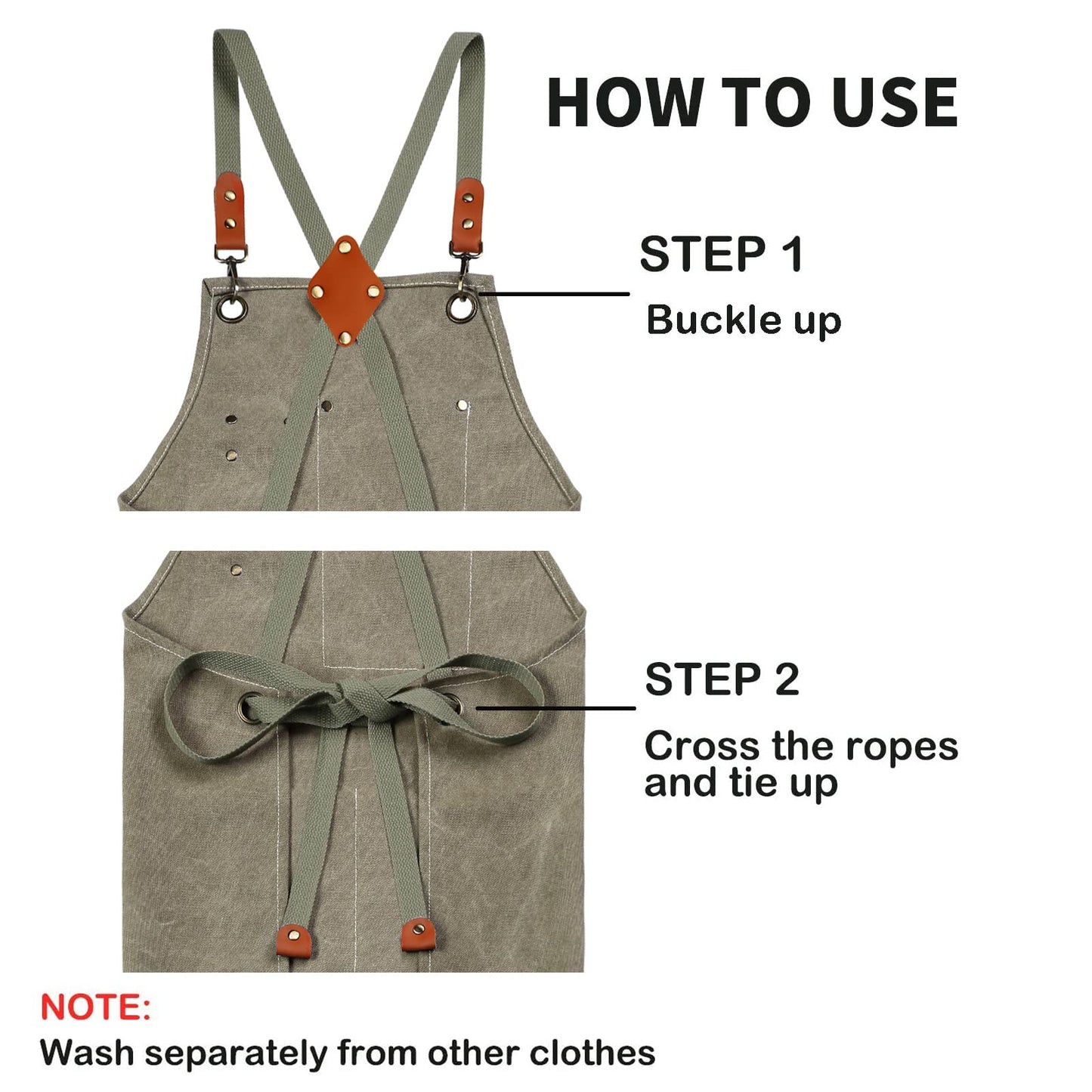 HOW TO USE

STEP 1
Buckle up

STEP 2
Cross the ropes and tie up

NOTE:
Wash separately from other clothes