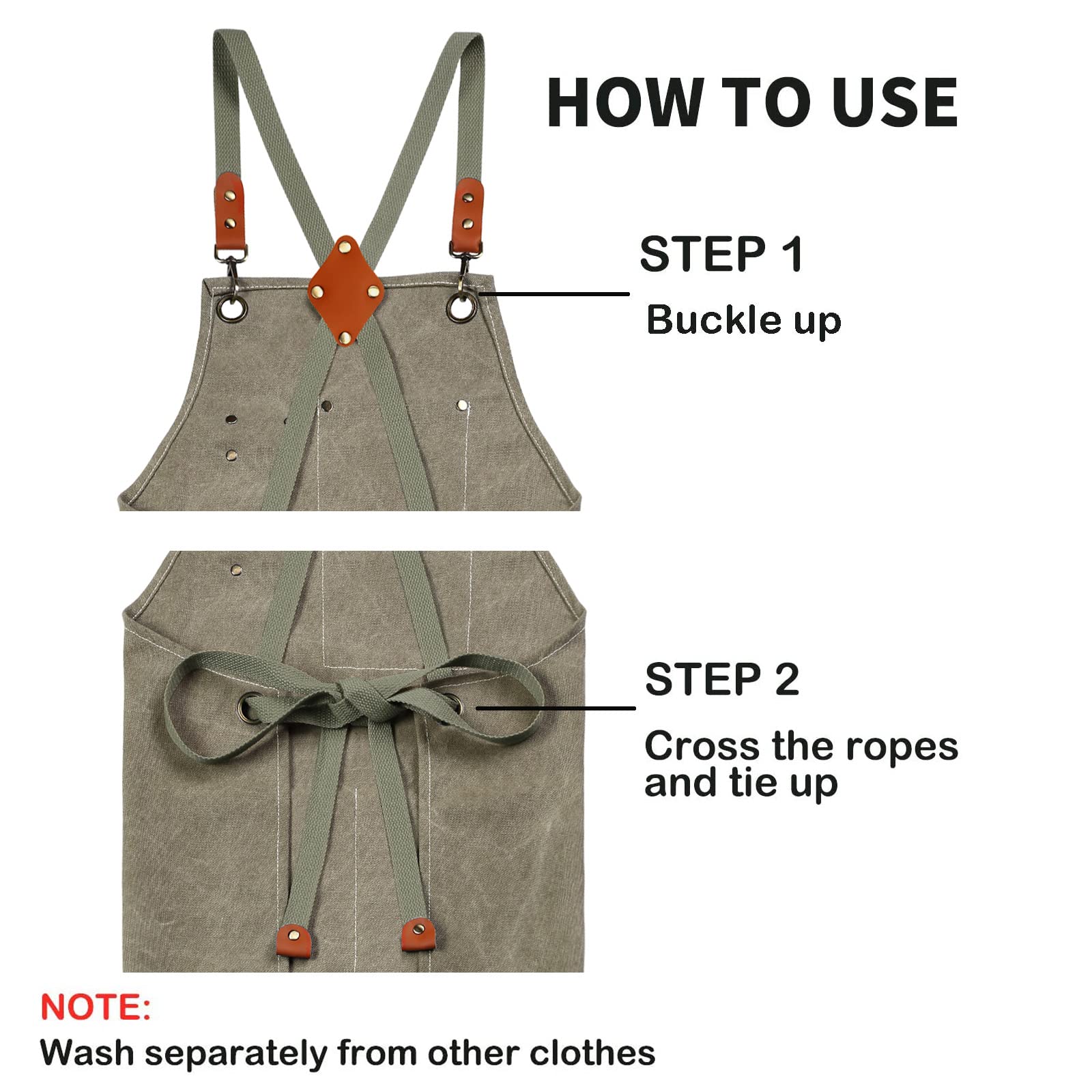 HOW TO USE

STEP 1
Buckle up

STEP 2
Cross the ropes and tie up

NOTE:
Wash separately from other clothes