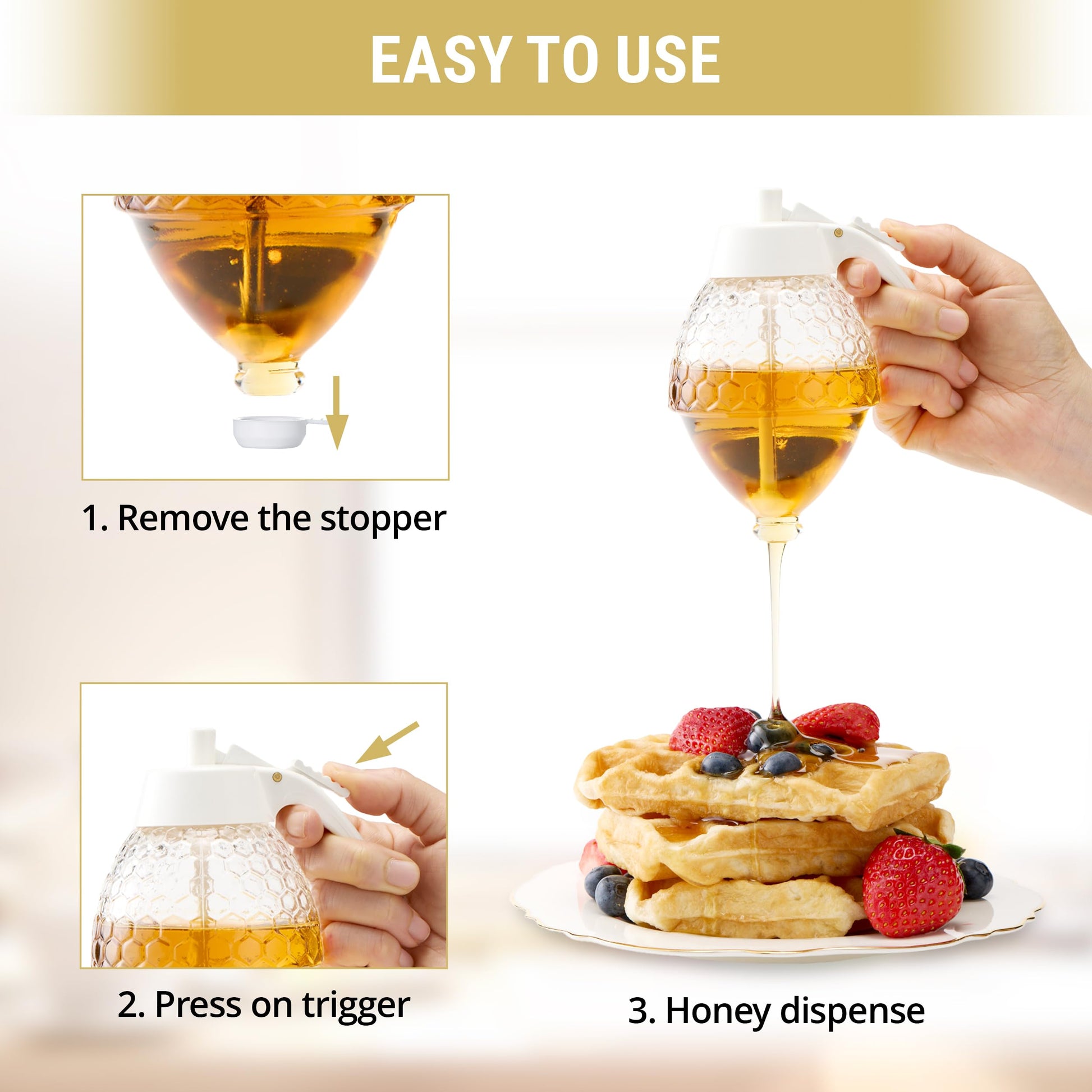 EASY TO USE

1. Remove the stopper

2. Press on trigger

3. Honey dispense