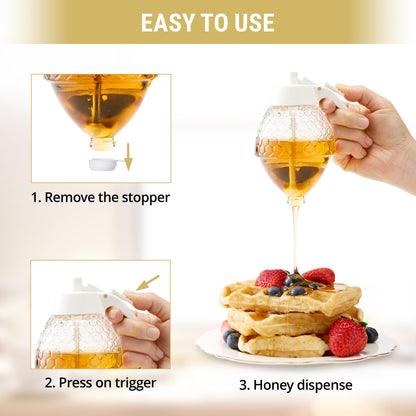 EASY TO USE

1. Remove the stopper

2. Press on trigger

3. Honey dispense