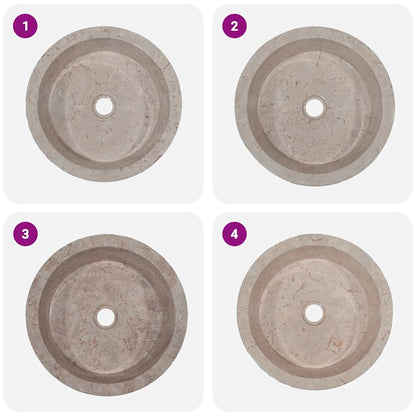 1

2

3

4