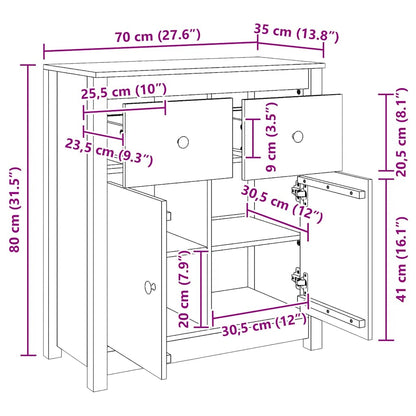 70 cm (27.6")
35 cm (13.8")
25,5 cm (10")
23,5 cm (9.3")
9 cm (3.5")
20,5 cm (8.1")
80 cm (31.5")
30,5 cm (12")
41 cm (16.1")
20 cm (7.9")
30,5 cm (12")