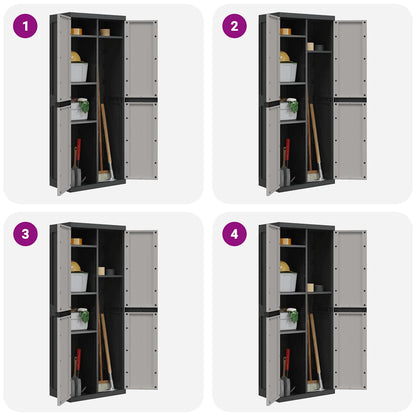 1

2

3

4