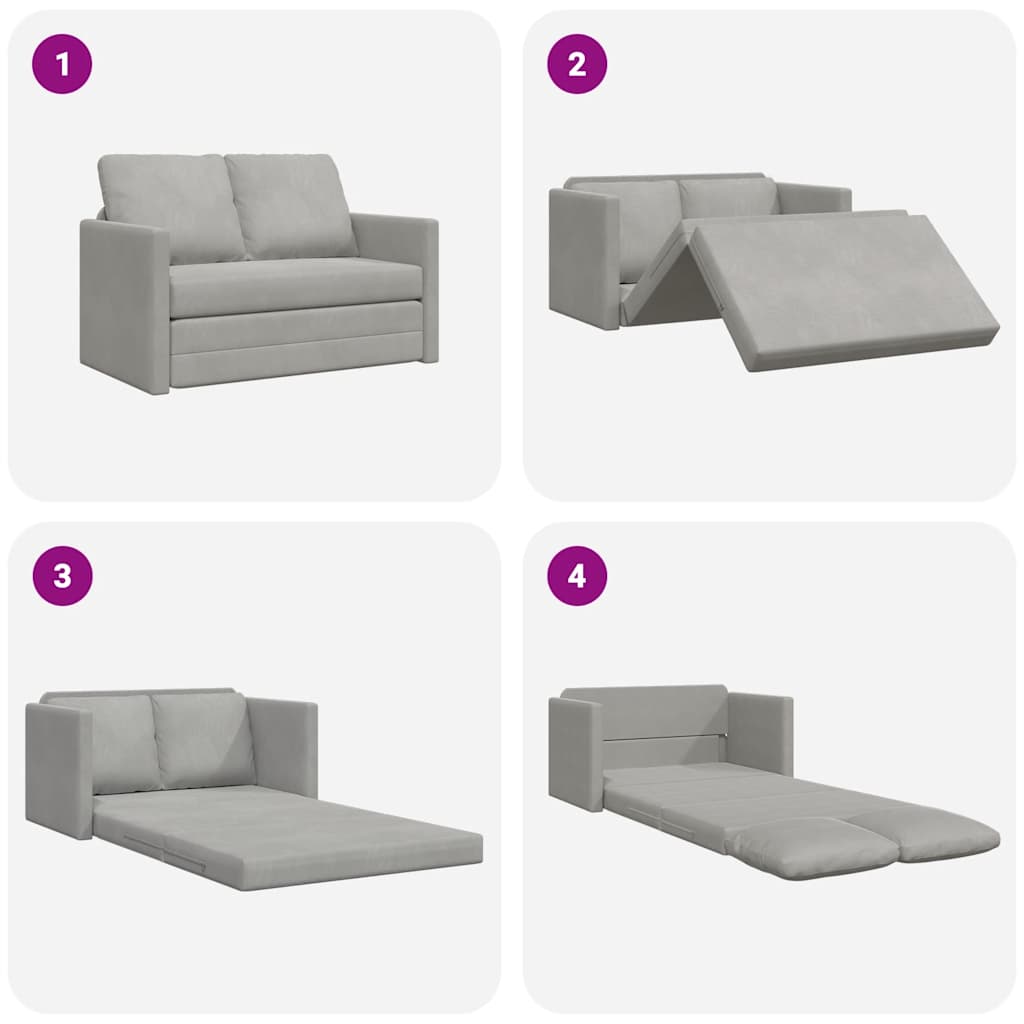 1

2

3

4