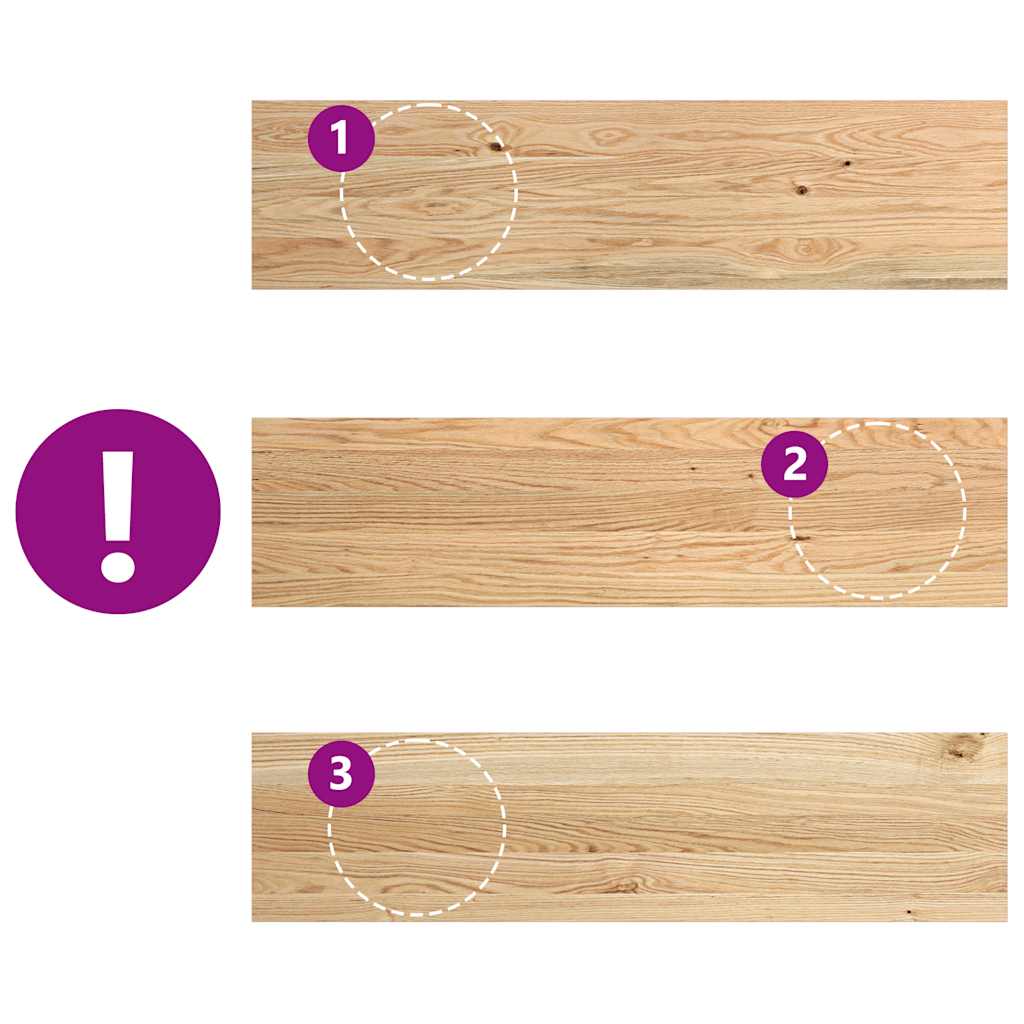 1

!

2

3