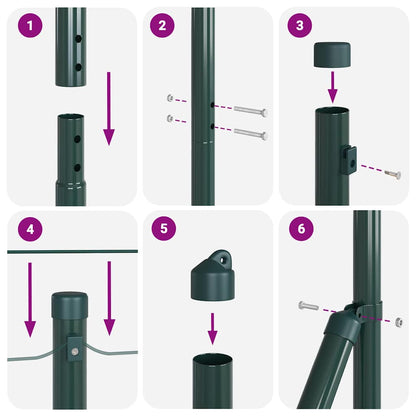 1

2

3

4

5

6