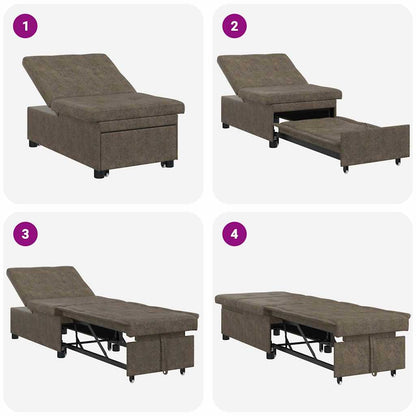 1

2

3

4