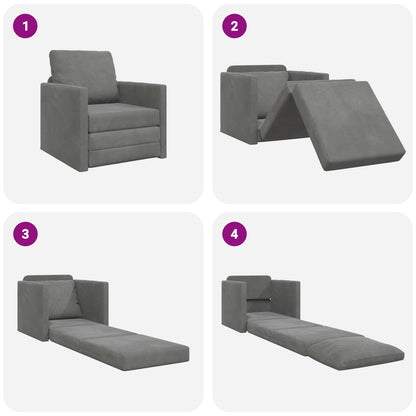 1

2

3

4