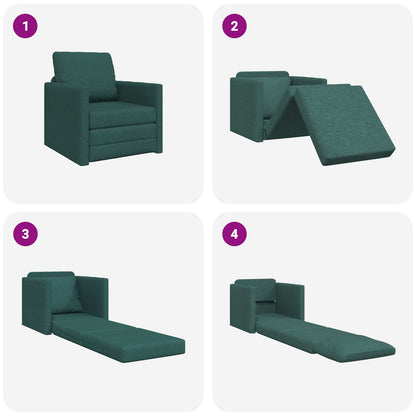 1

2

3

4