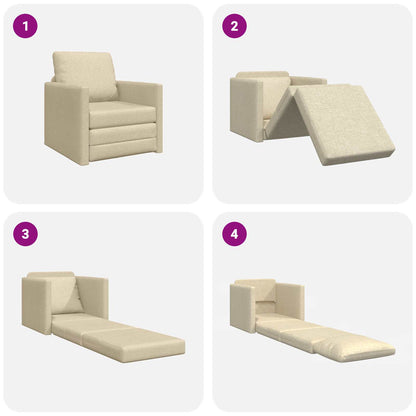 1

2

3

4