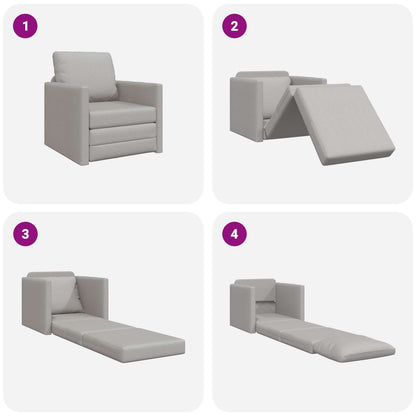 1

2

3

4