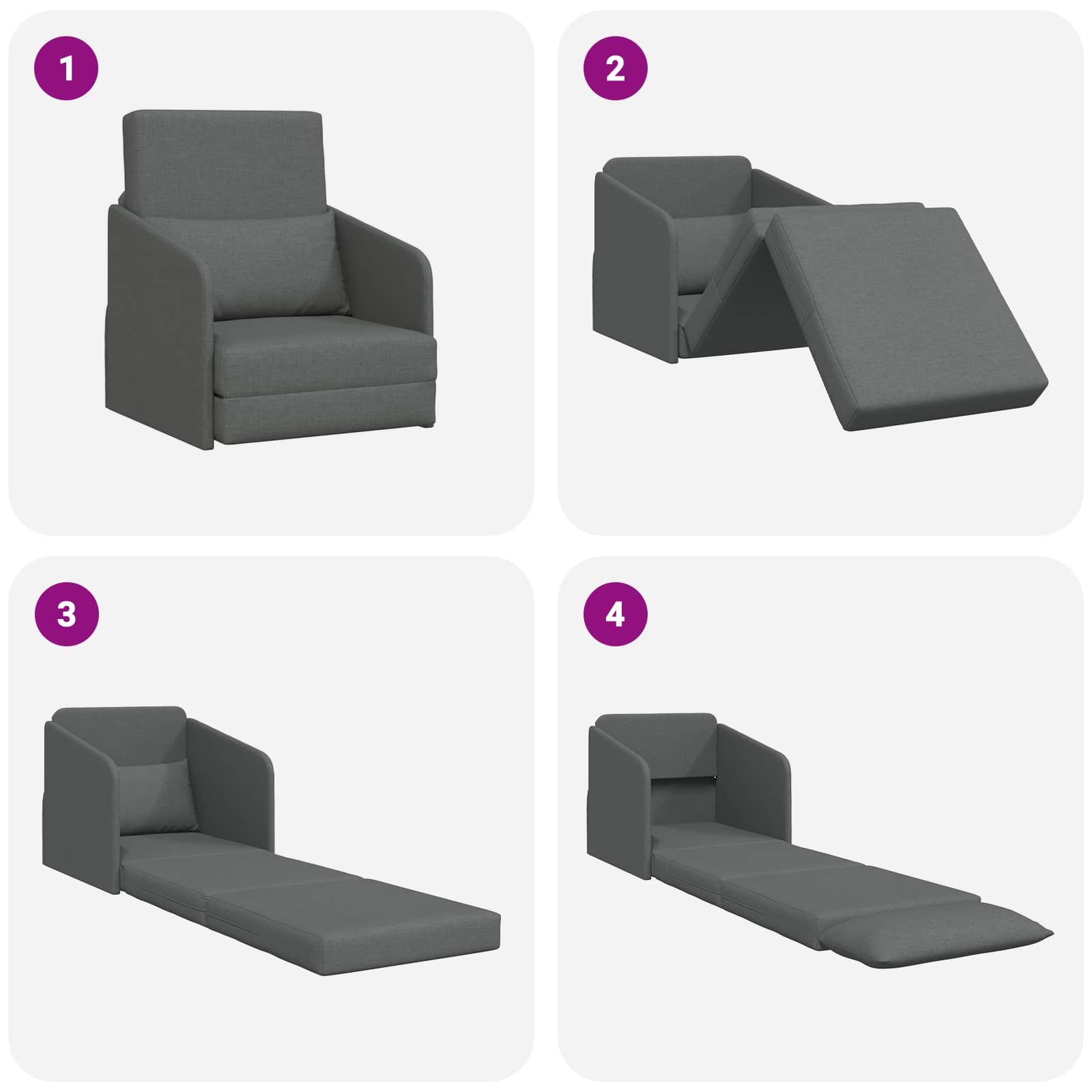 1

2

3

4