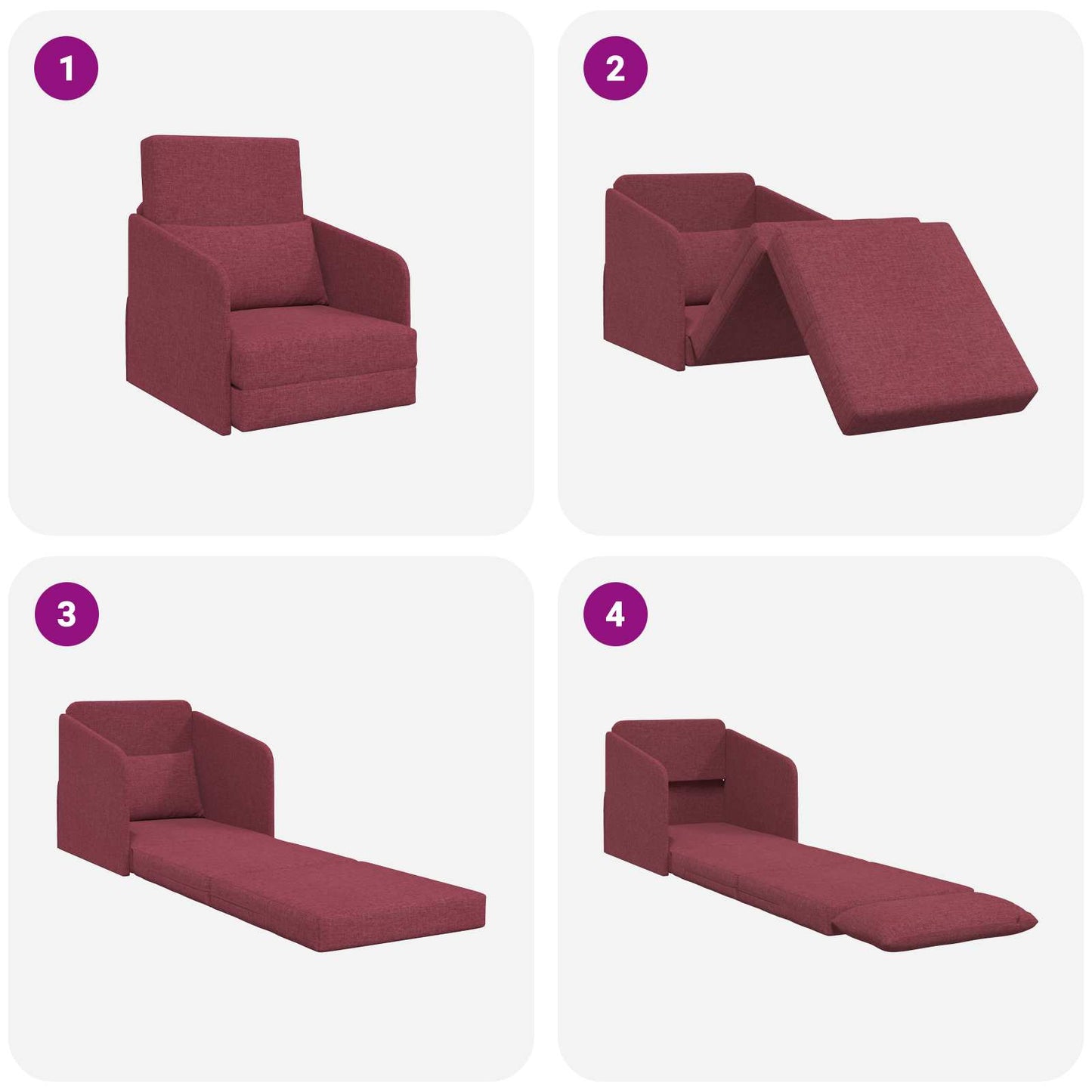 1

2

3

4