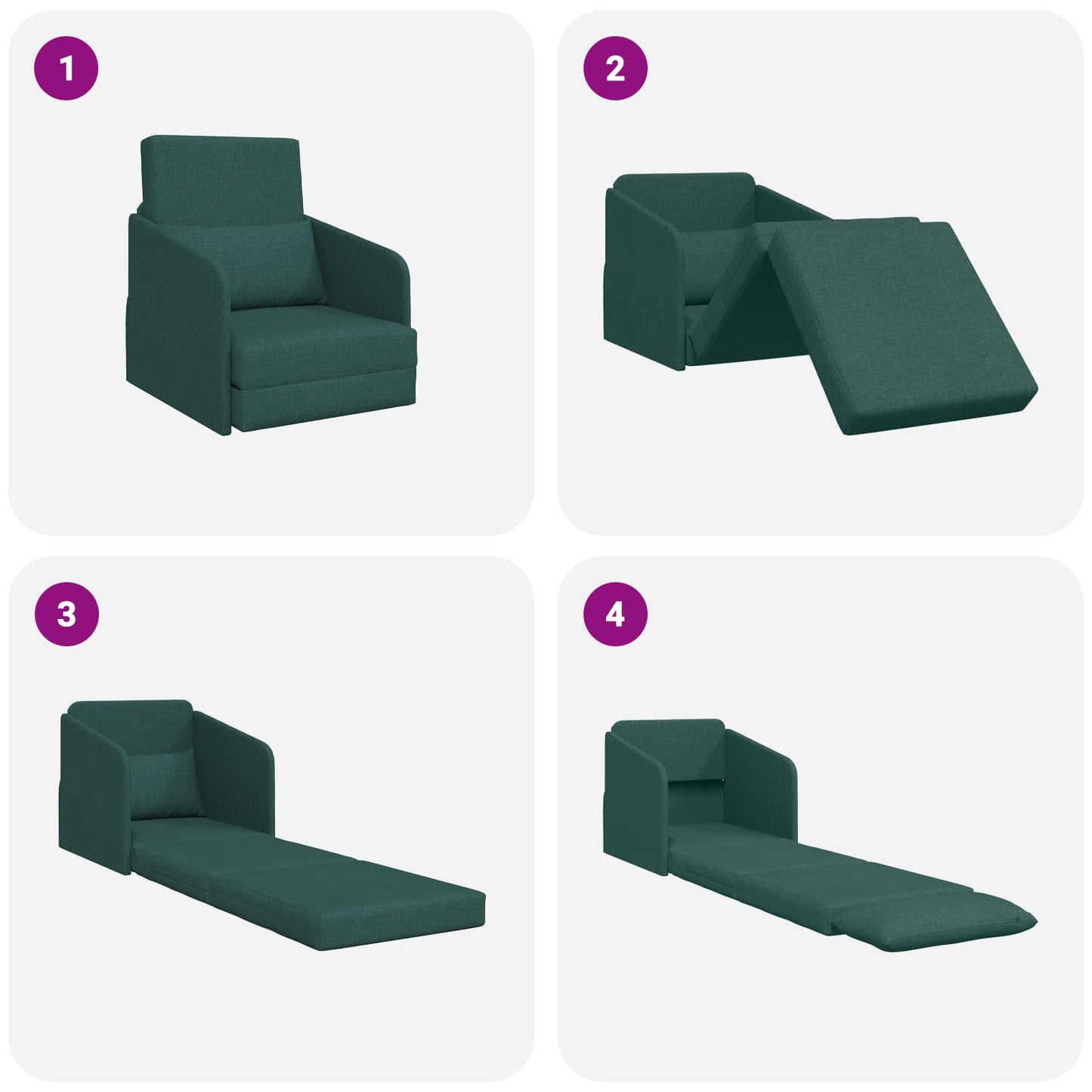 1

2

3

4