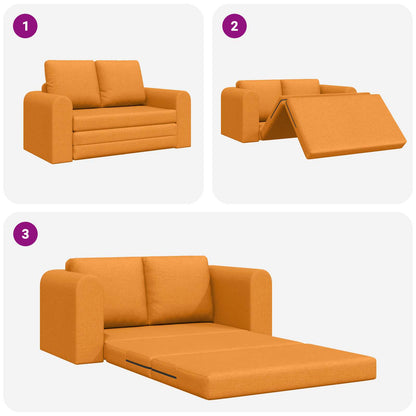 1

2

3