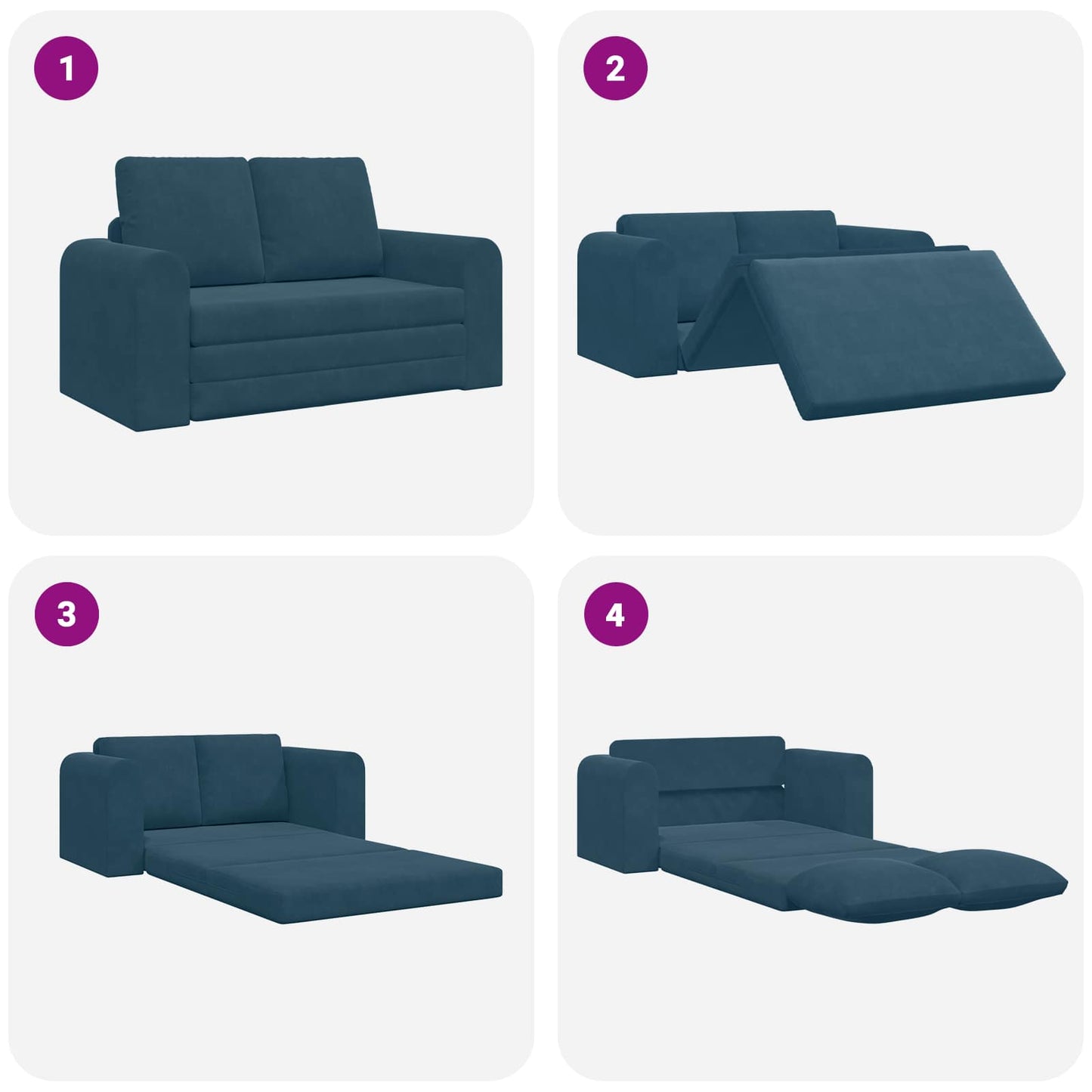 1

2

3

4