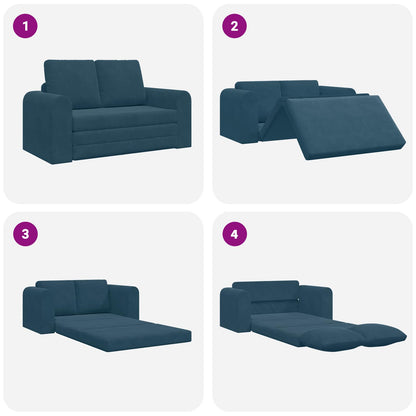 1

2

3

4