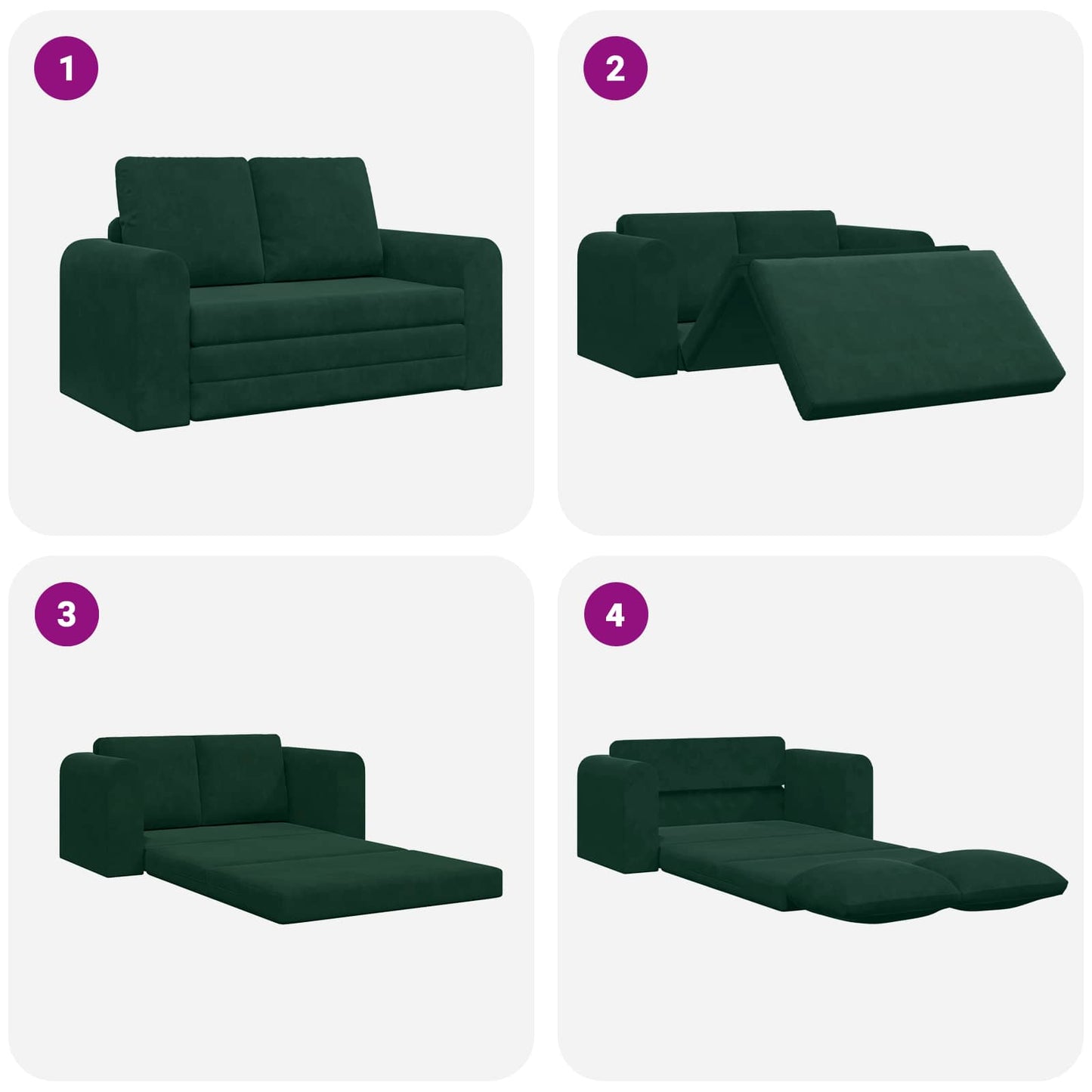 1

2

3

4