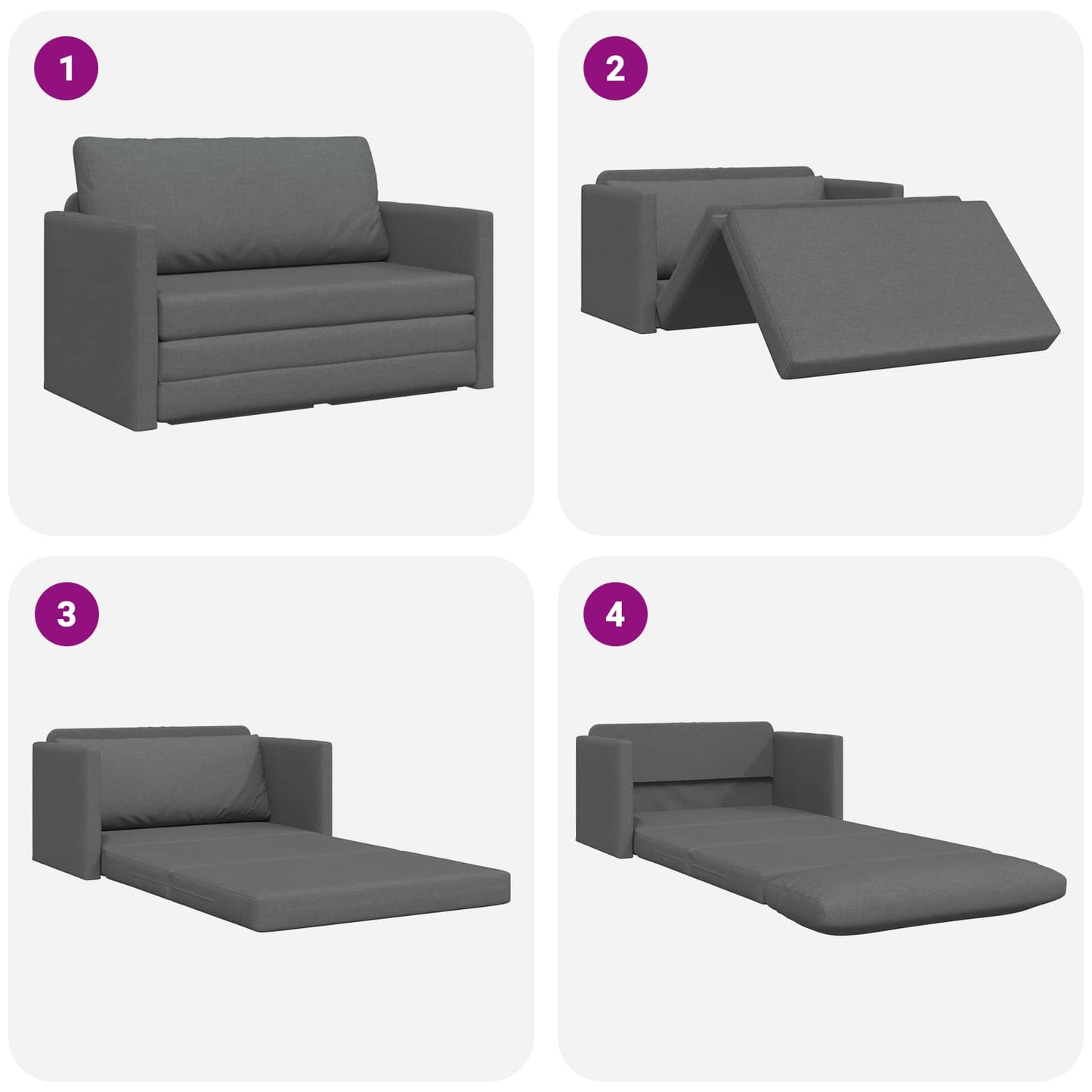 1

2

3

4