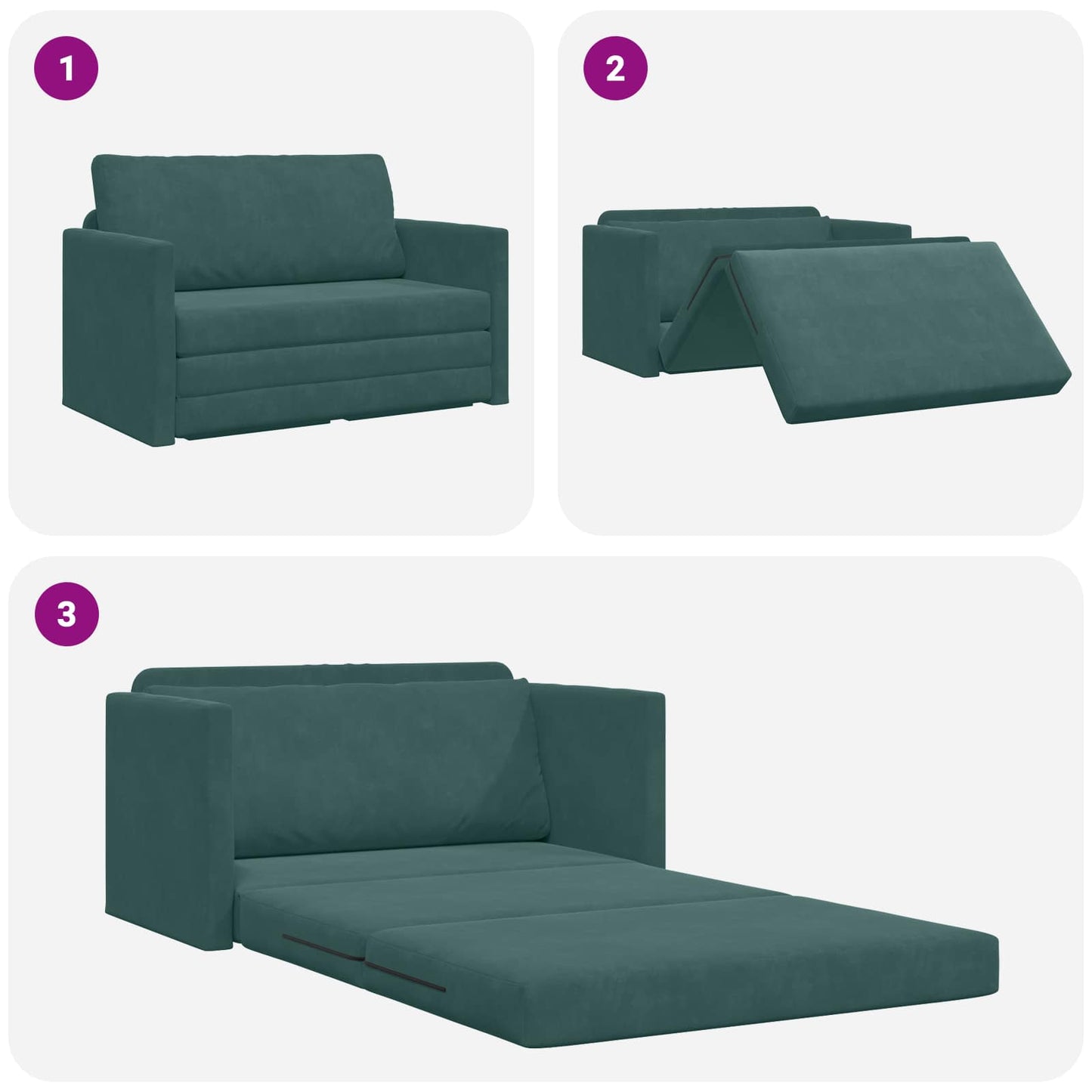 1

2

3