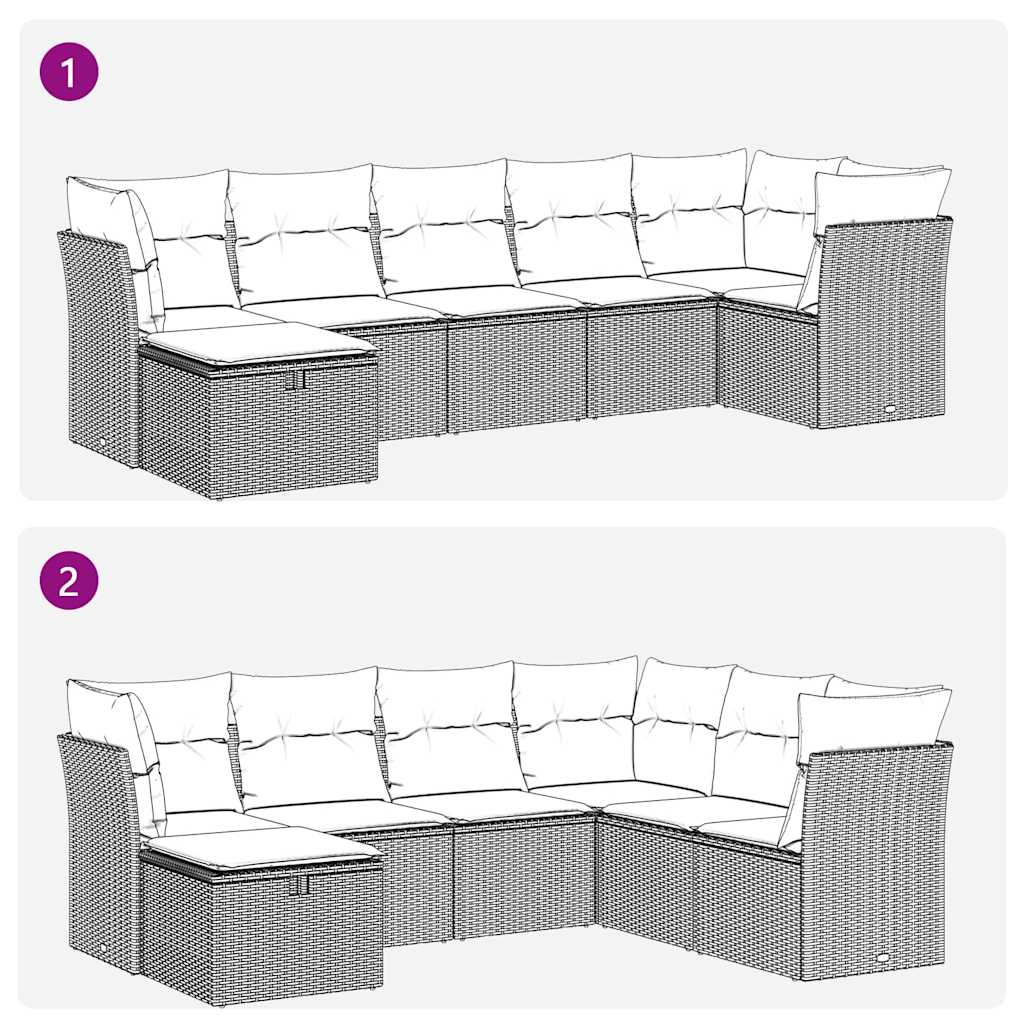 1

2