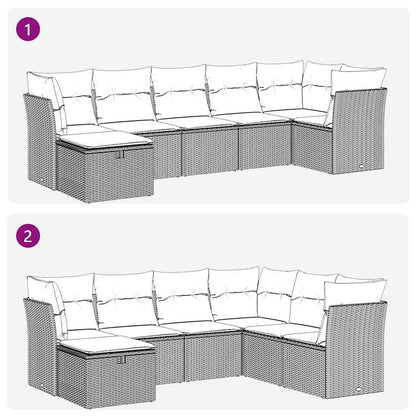 1

2