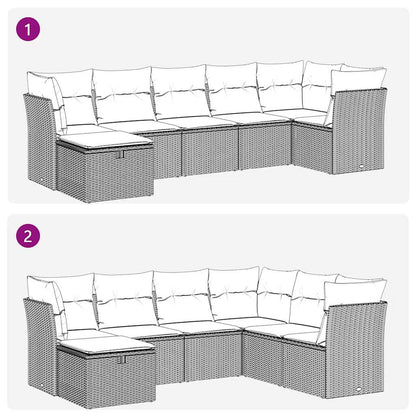 1

2