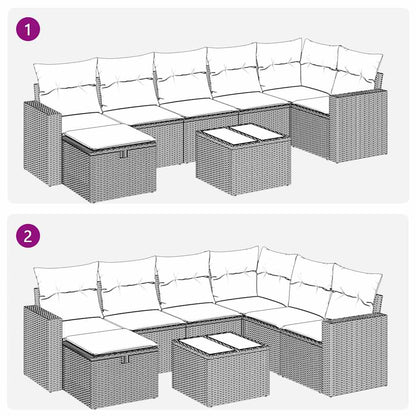 1

2