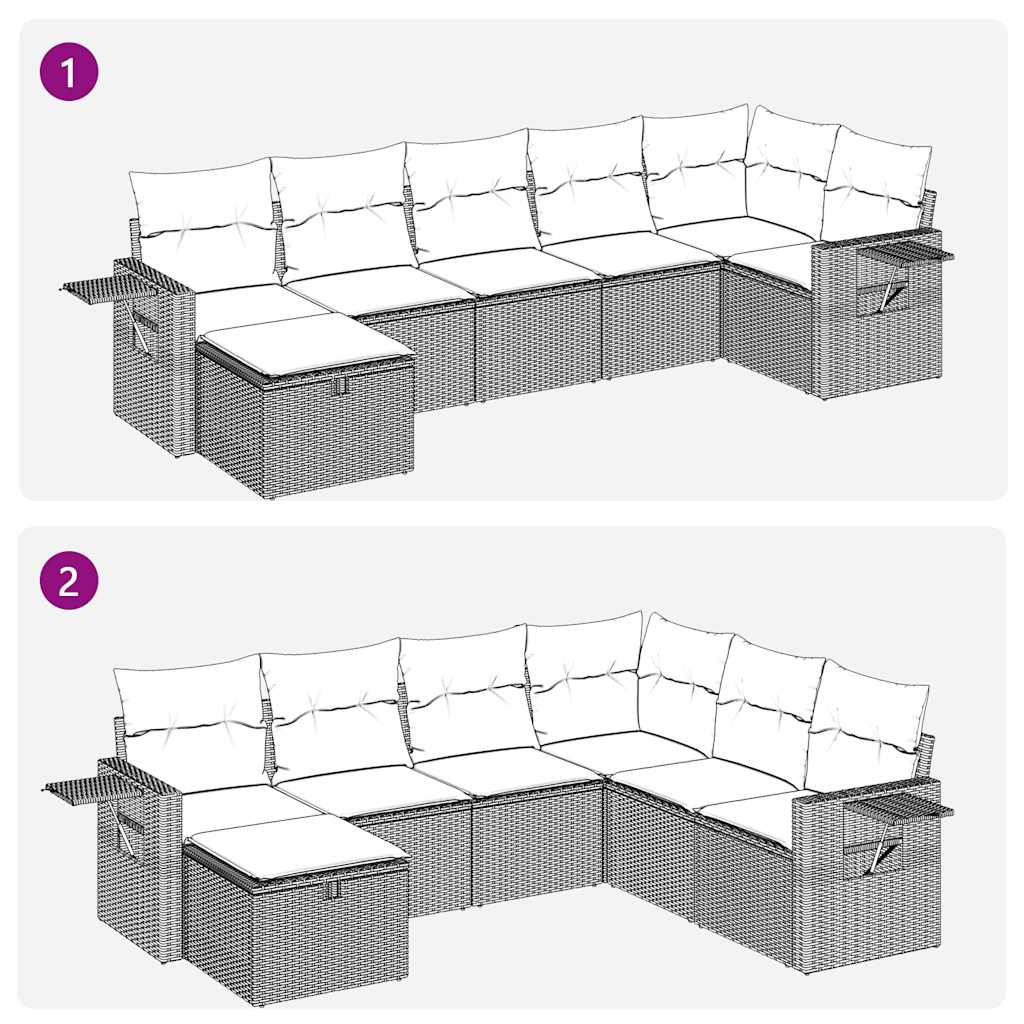 1

2