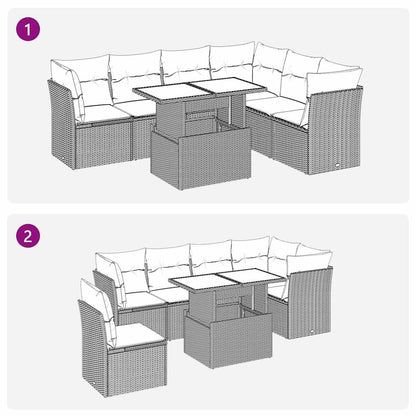 1

2