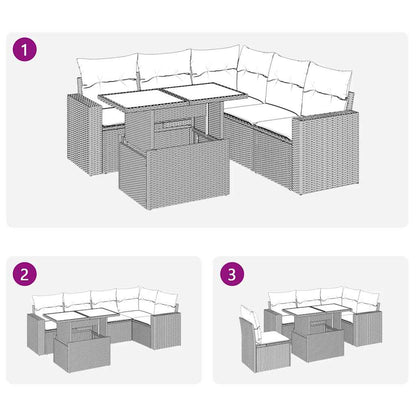 1

2

3